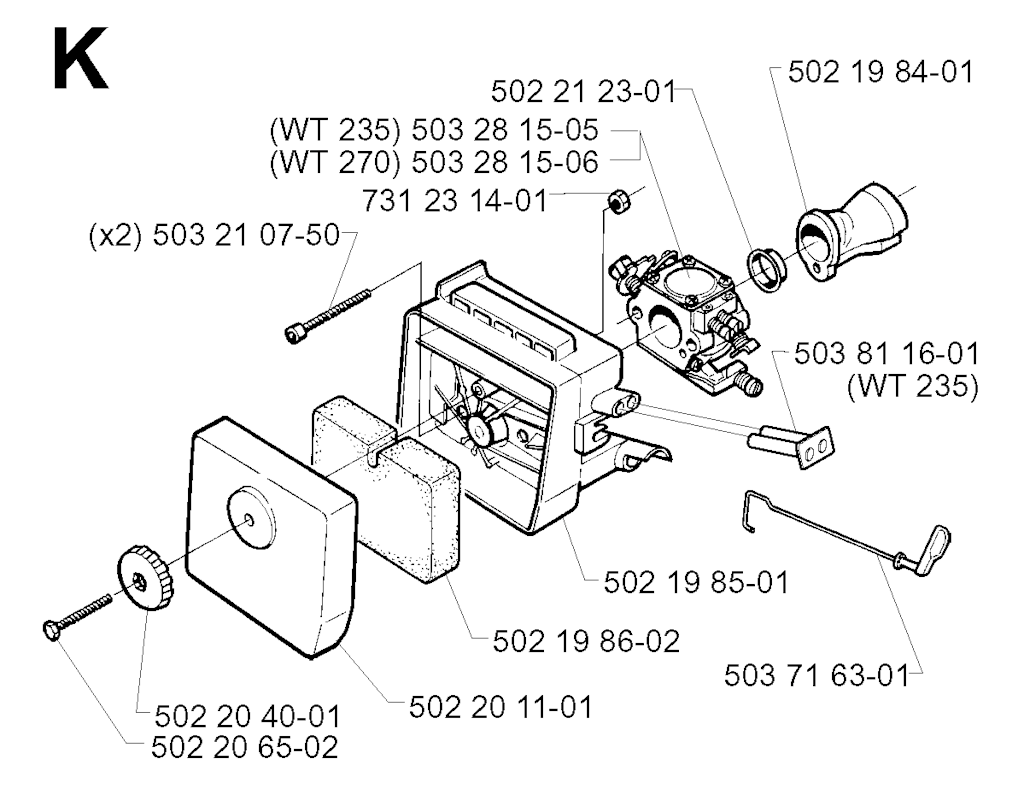 K

502 19 84-01

502 21 23-01

(WT 235) 503 28 15-05
(WT 270) 503 28 15-06

731 23 14-01

(x2) 503 21 07-50

503 81 16-01
(WT 235)

502 19 85-01

502 19 86-02

503 71 63-01

502 20 11-01

502 20 40-01
502 20 65-02