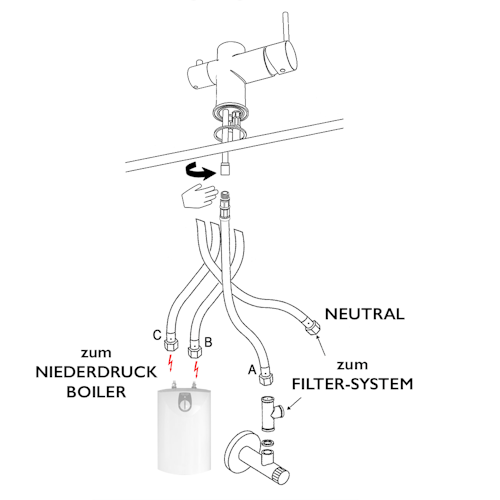 NEUTRAL

C

B

A

zum
NIEDERDRUCK
BOILER

zum
FILTER-SYSTEM