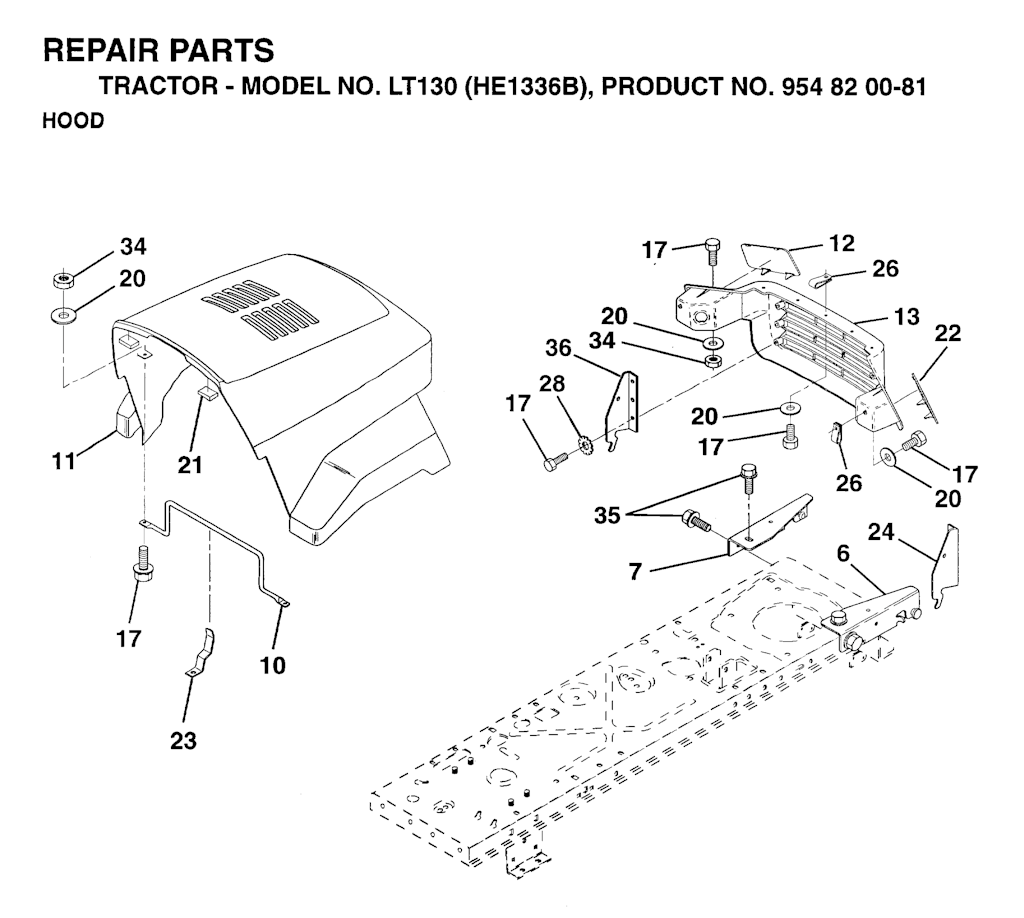 REPAIR PARTS
TRACTOR - MODEL NO. LT130 (HE1336B), PRODUCT NO. 954 82 00-81
HOOD

34
20
11
21
17
10
23
17
12
26
13
22
20
34
36
28
17
20
17
26
17
20
35
7
6
24