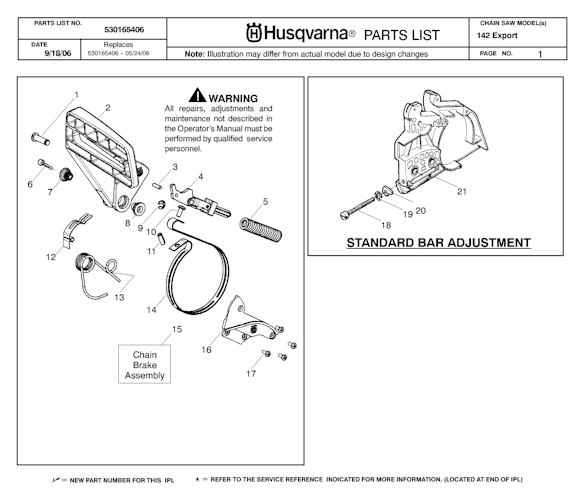 PARTS LIST NO. 530165406

DATE 9/18/06

Replaces 530165406 - 05/24/06

Husqvarna® PARTS LIST

Note: Illustration may differ from actual model due to design changes

CHAIN SAW MODEL(s) 142 Export

PAGE NO. 1

WARNING
All repairs, adjustments and maintenance not described in the Operator's Manual must be performed by qualified service personnel.

1
2
3
4
5
6
7
8
9
10
11
12
13
14
15
16
17

Chain Brake Assembly

21
20
19
18

STANDARD BAR ADJUSTMENT

✓ = NEW PART NUMBER FOR THIS IPL     ★ = REFER TO THE SERVICE REFERENCE INDICATED FOR MORE INFORMATION. (LOCATED AT END OF IPL)