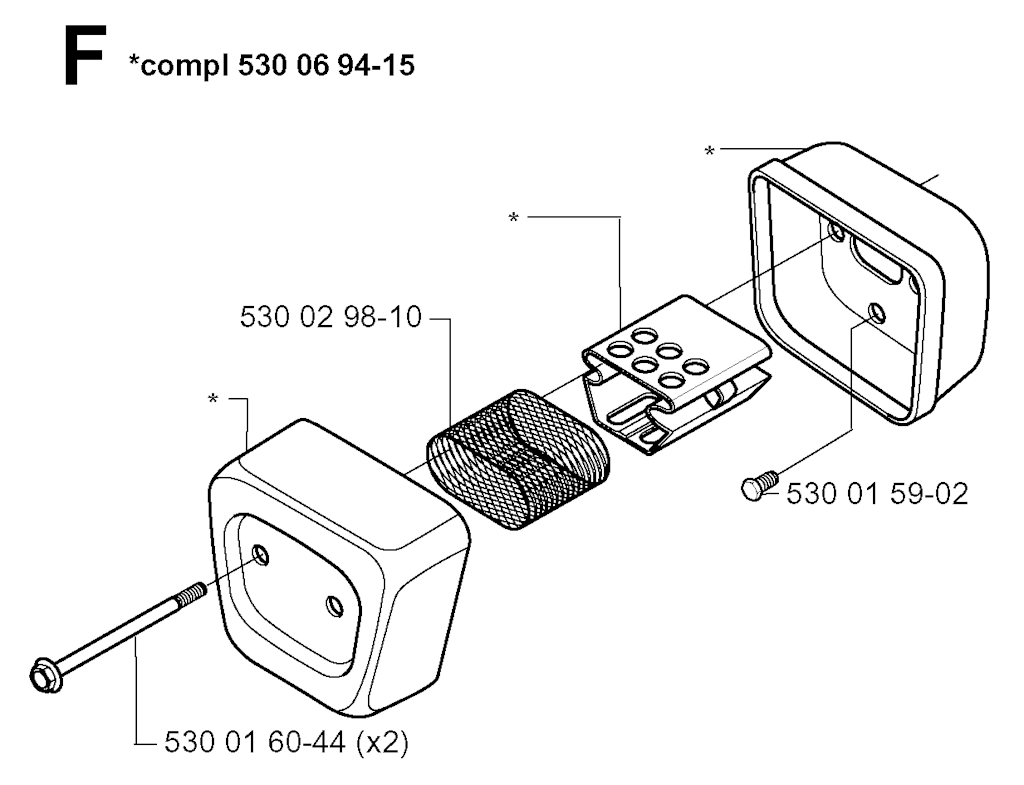 F *compl 530 06 94-15

*

*

530 02 98-10

*

530 01 59-02

530 01 60-44 (x2)