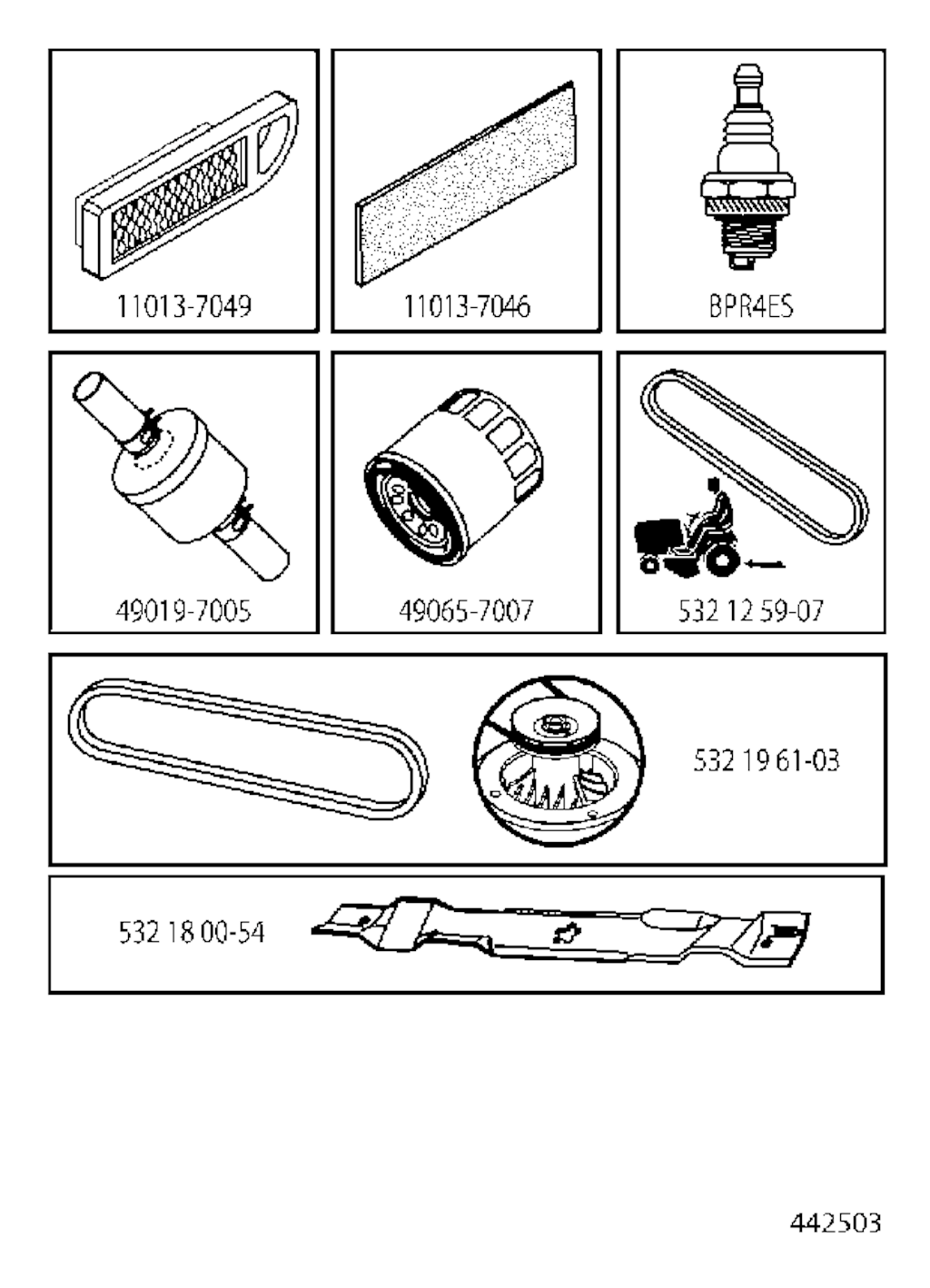 11013-7049

11013-7046

BPR4ES

49019-7005

49065-7007

532 12 59-07

532 19 61-03

532 18 00-54

442503