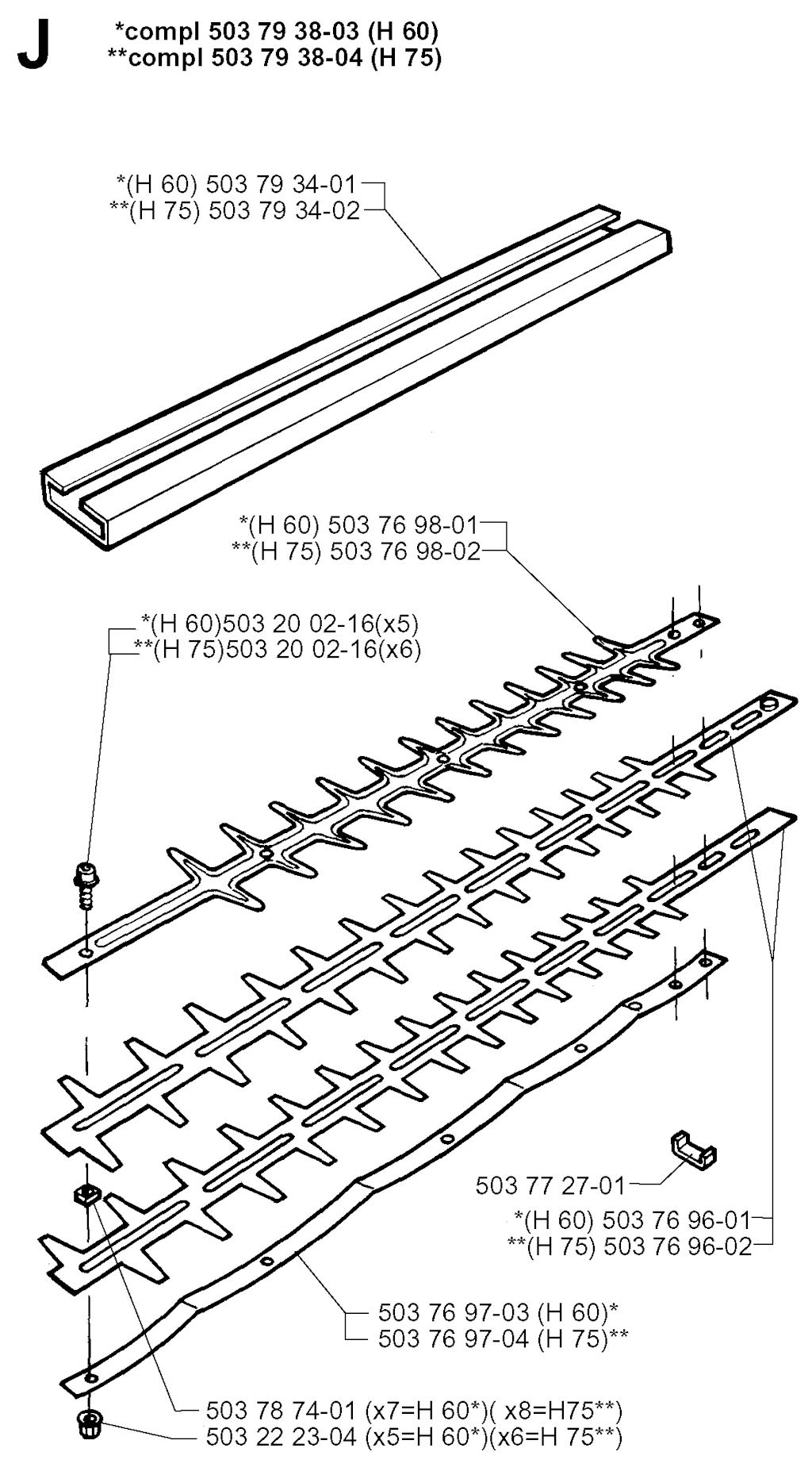 J

*compl 503 79 38-03 (H 60)
**compl 503 79 38-04 (H 75)

*(H 60) 503 79 34-01
**(H 75) 503 79 34-02

*(H 60) 503 76 98-01
**(H 75) 503 76 98-02

*(H 60)503 20 02-16(x5)
**(H 75)503 20 02-16(x6)

503 77 27-01

*(H 60) 503 76 96-01
**(H 75) 503 76 96-02

503 76 97-03 (H 60)*
503 76 97-04 (H 75)**

503 78 74-01 (x7=H 60*)( x8=H75**)
503 22 23-04 (x5=H 60*)(x6=H 75**)