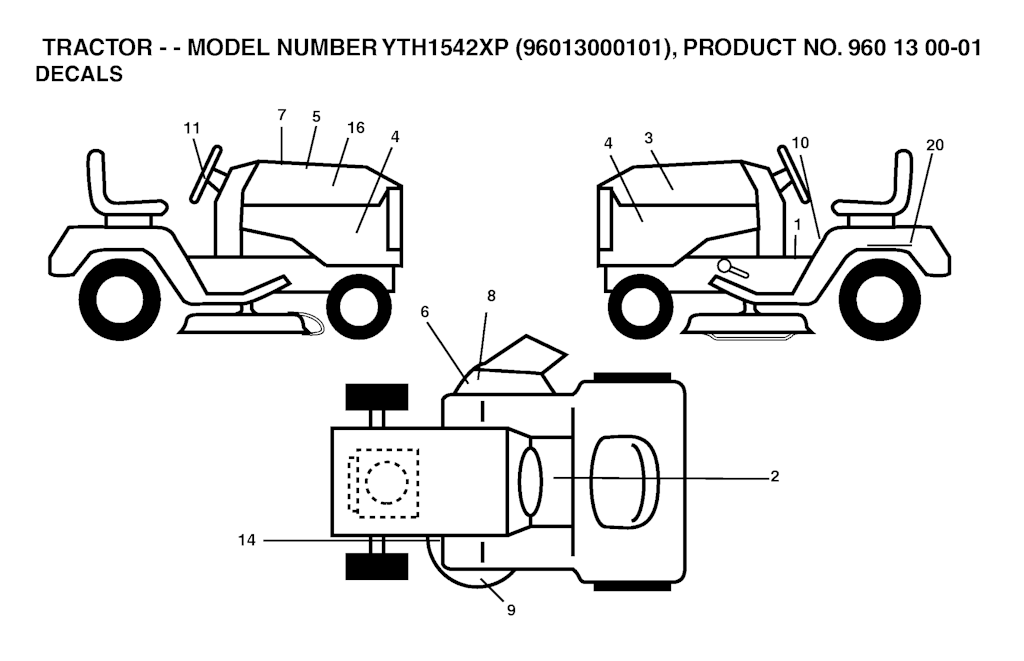 TRACTOR - - MODEL NUMBER YTH1542XP (96013000101), PRODUCT NO. 960 13 00-01
DECALS

11
7
5
16
4

4
3
10
20
1

6
8
2
14
9