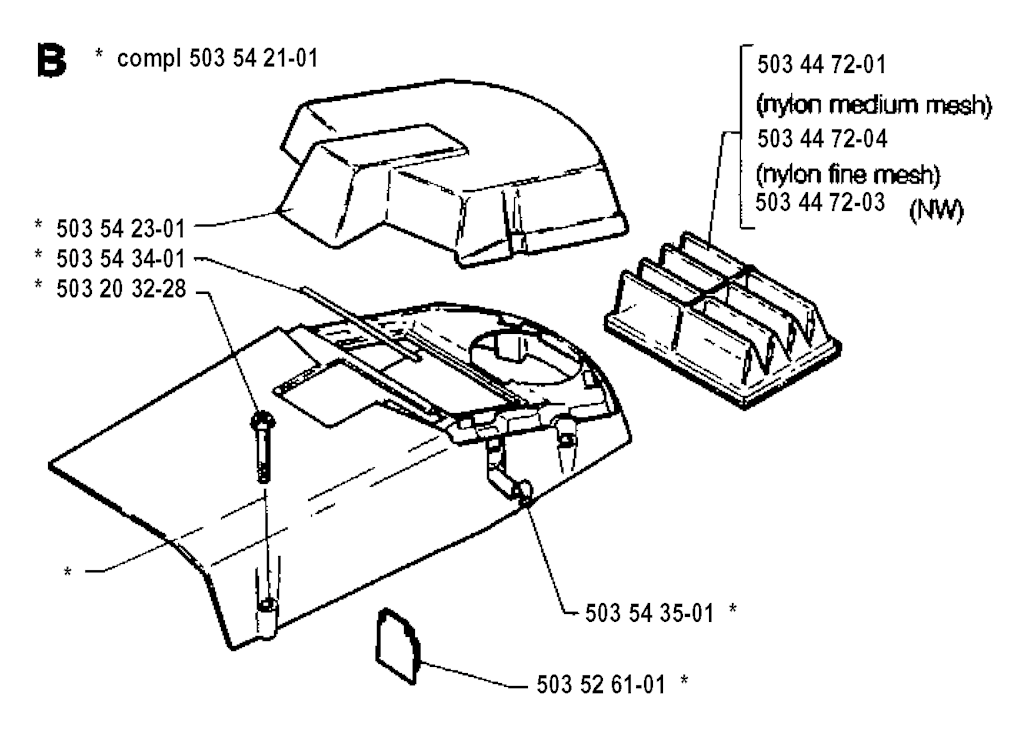 B * compl 503 54 21-01

503 44 72-01
(nylon medium mesh)
503 44 72-04
(nylon fine mesh)
503 44 72-03 (NW)

* 503 54 23-01
* 503 54 34-01
* 503 20 32-28

*

503 54 35-01 *

503 52 61-01 *