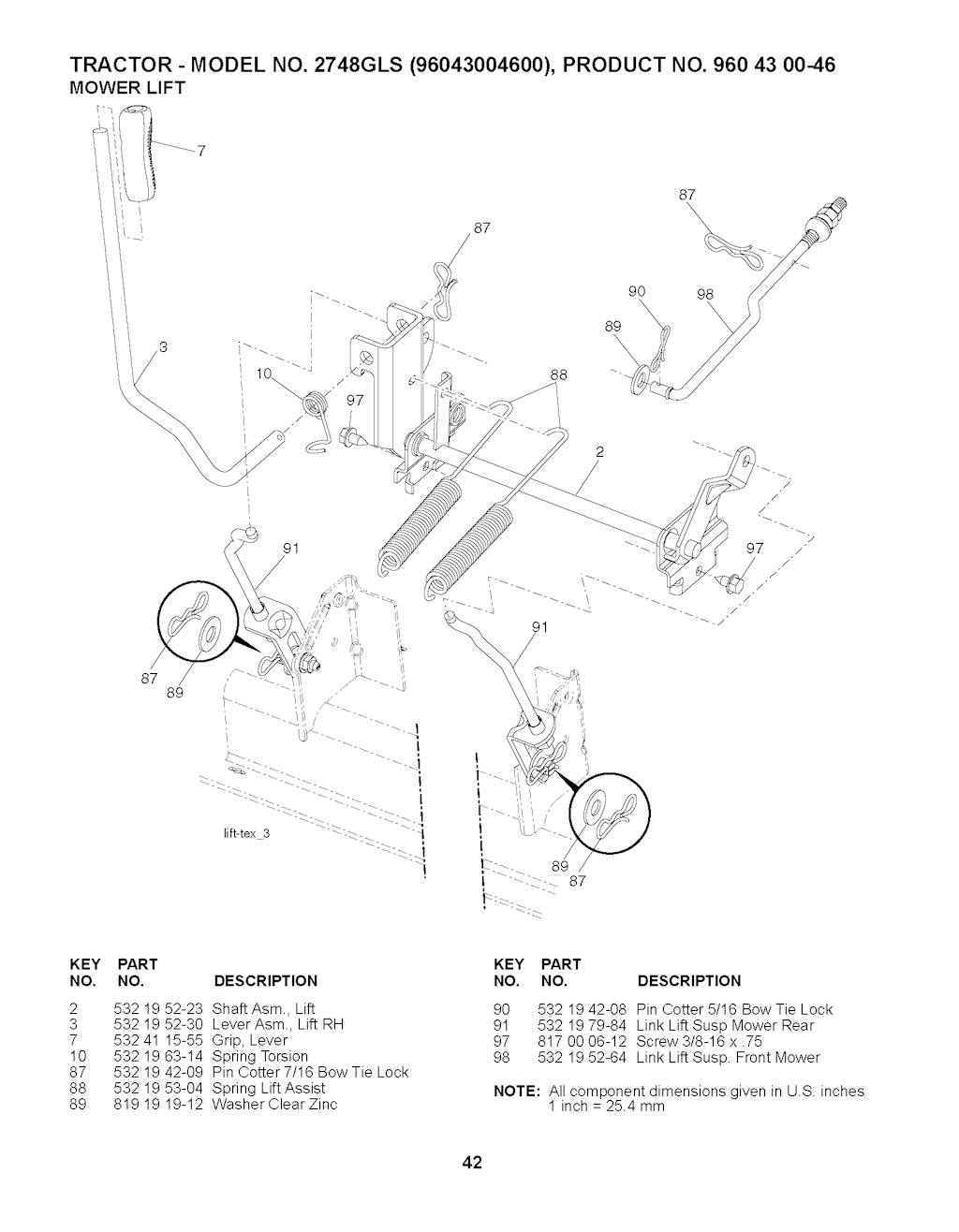 TRACTOR - MODEL NO. 2748GLS (96043004600), PRODUCT NO. 960 43 00-46
MOWER LIFT

7
87
87
90
98
89
3
10
97
88
2
91
97
91
87
89
lift-tex_3
89
87

| KEY NO. | PART NO. | DESCRIPTION |
|---|---|---|
| 2 | 532 19 52-23 | Shaft Asm., Lift |
| 3 | 532 19 52-30 | Lever Asm., Lift RH |
| 7 | 532 41 15-55 | Grip, Lever |
| 10 | 532 19 63-14 | Spring Torsion |
| 87 | 532 19 42-09 | Pin Cotter 7/16 Bow Tie Lock |
| 88 | 532 19 53-04 | Spring Lift Assist |
| 89 | 819 19 19-12 | Washer Clear Zinc |

| KEY NO. | PART NO. | DESCRIPTION |
|---|---|---|
| 90 | 532 19 42-08 | Pin Cotter 5/16 Bow Tie Lock |
| 91 | 532 19 79-84 | Link Lift Susp Mower Rear |
| 97 | 817 00 06-12 | Screw 3/8-16 x .75 |
| 98 | 532 19 52-64 | Link Lift Susp. Front Mower |

NOTE: All component dimensions given in U.S. inches
1 inch = 25.4 mm

42