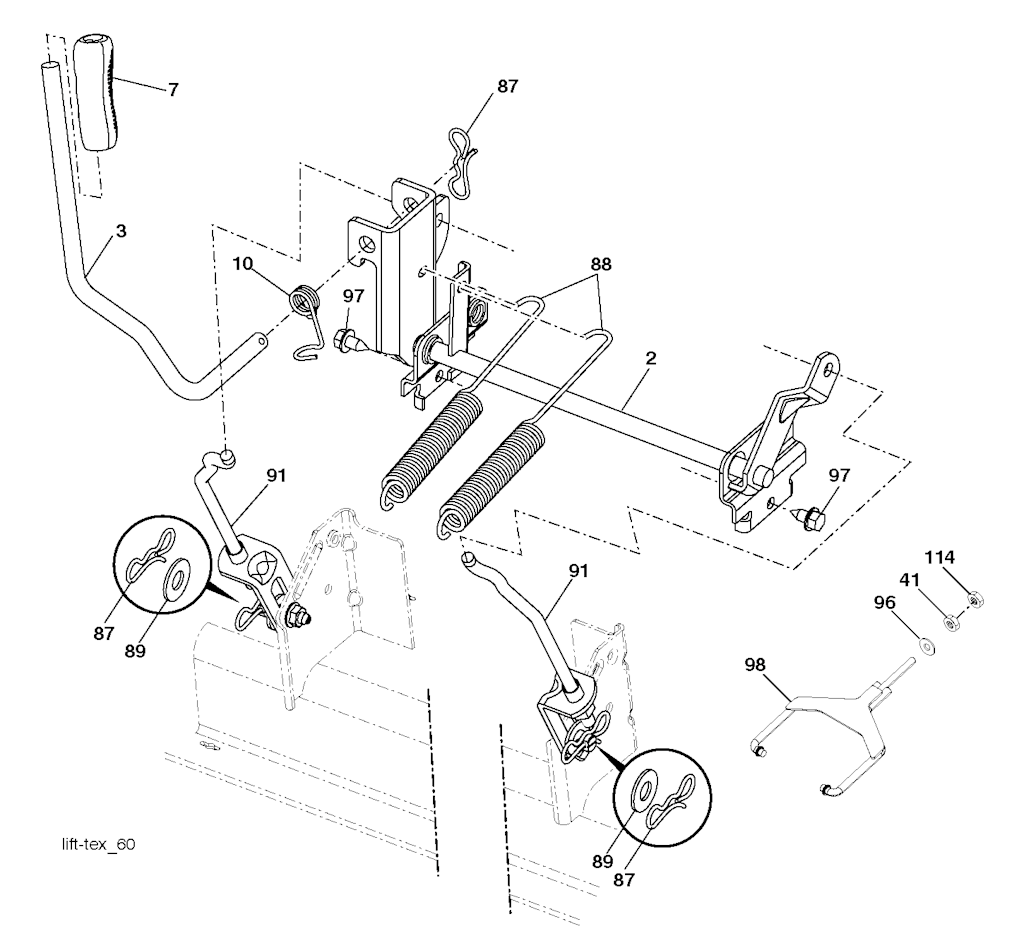 7
87
3
10
97
88
2
97
91
87
89
91
114
41
96
98
89
87
lift-tex_60