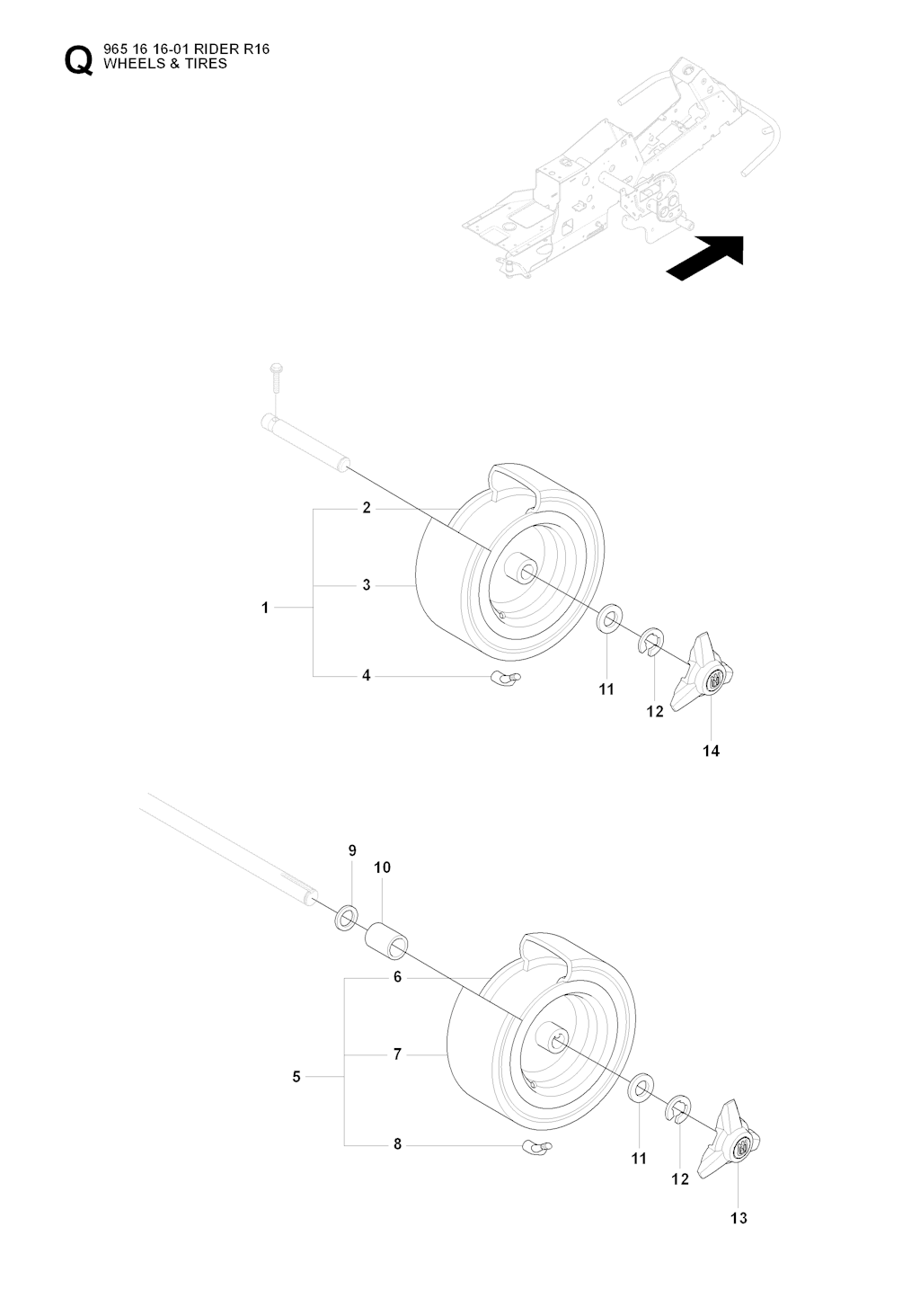 Q
965 16 16-01 RIDER R16
WHEELS & TIRES

2
3
1
4
11
12
14

9
10
6
7
5
8
11
12
13