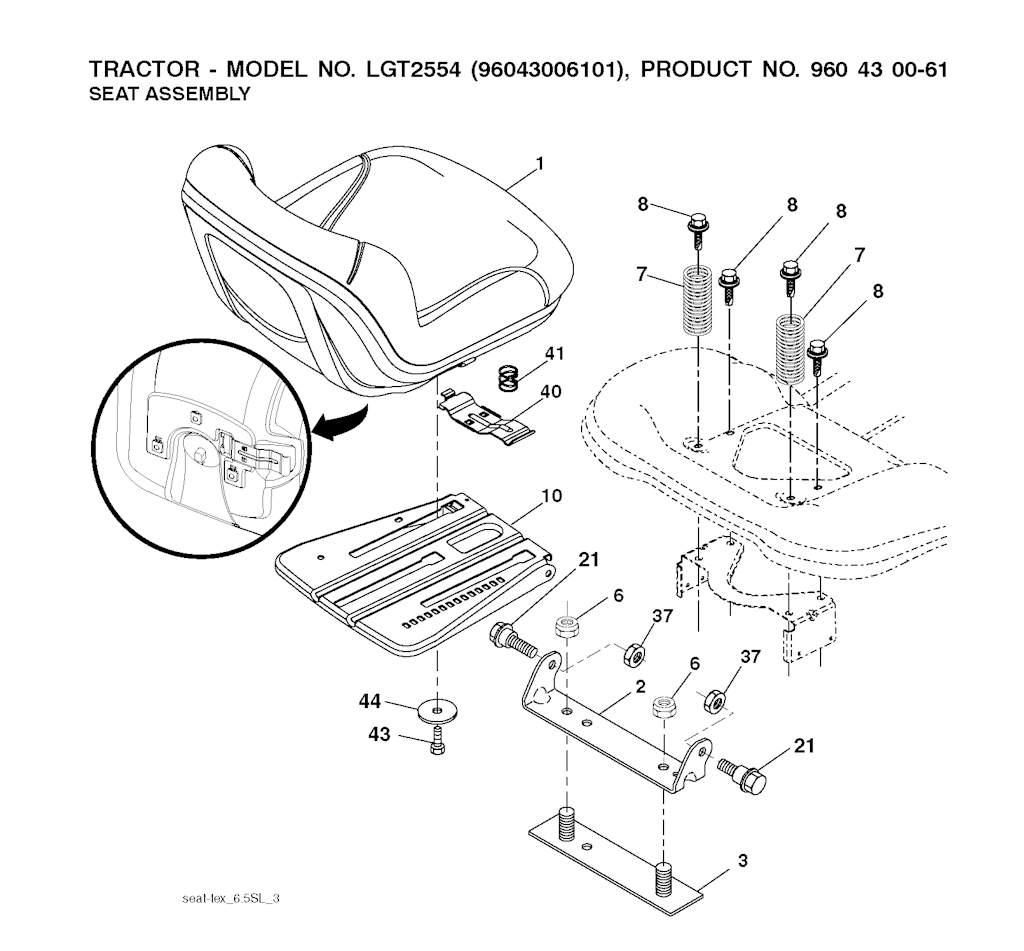 TRACTOR - MODEL NO. LGT2554 (96043006101), PRODUCT NO. 960 43 00-61
SEAT ASSEMBLY

1
8
8
8
7
7
8
41
40
10
21
6
37
6
37
2
44
43
21
3

seat-lex_6.5SL_3