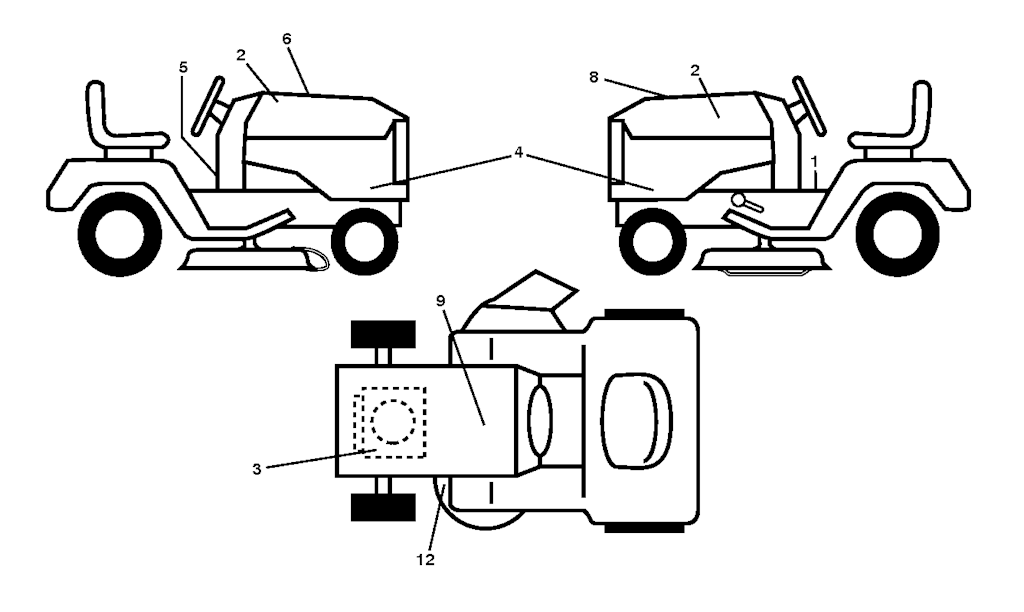 5
2
6
8
2
4
1
9
3
12