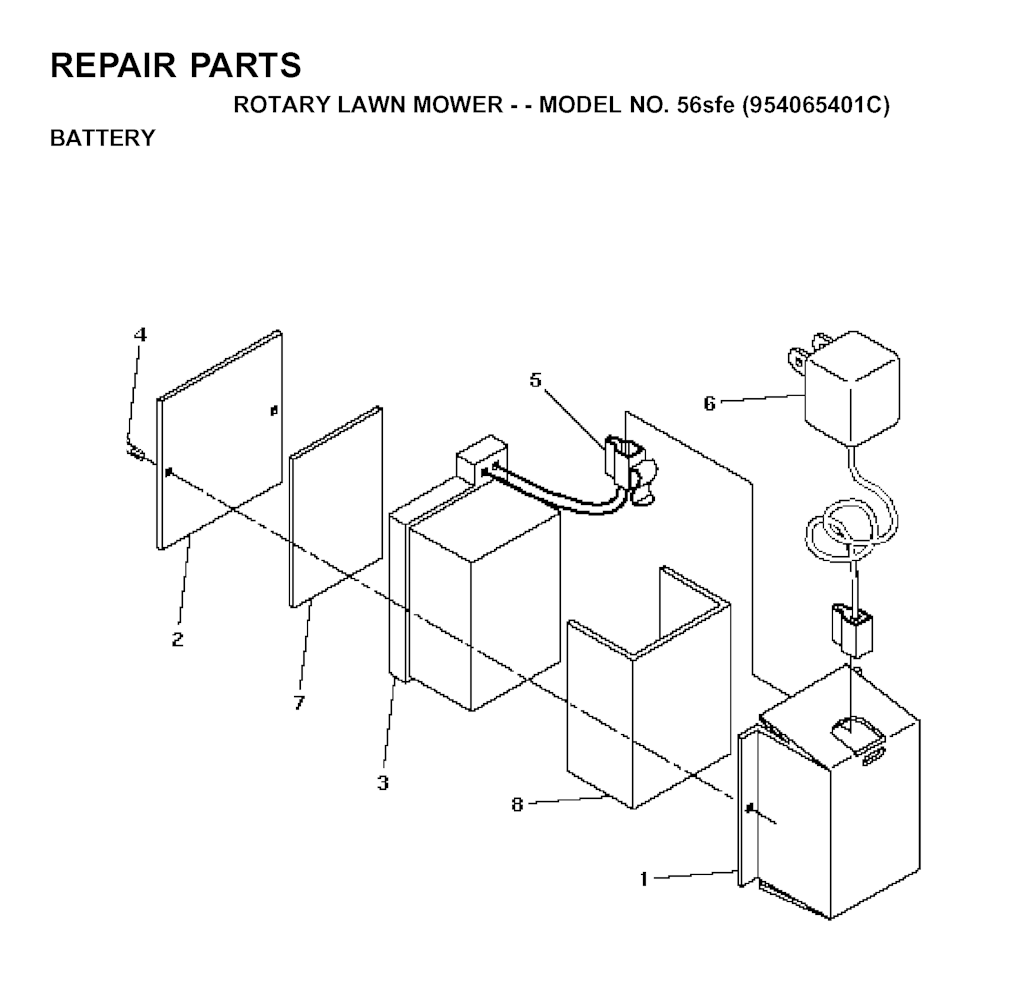 REPAIR PARTS

ROTARY LAWN MOWER - - MODEL NO. 56sfe (954065401C)

BATTERY

4

5

6

2

7

3

8

1