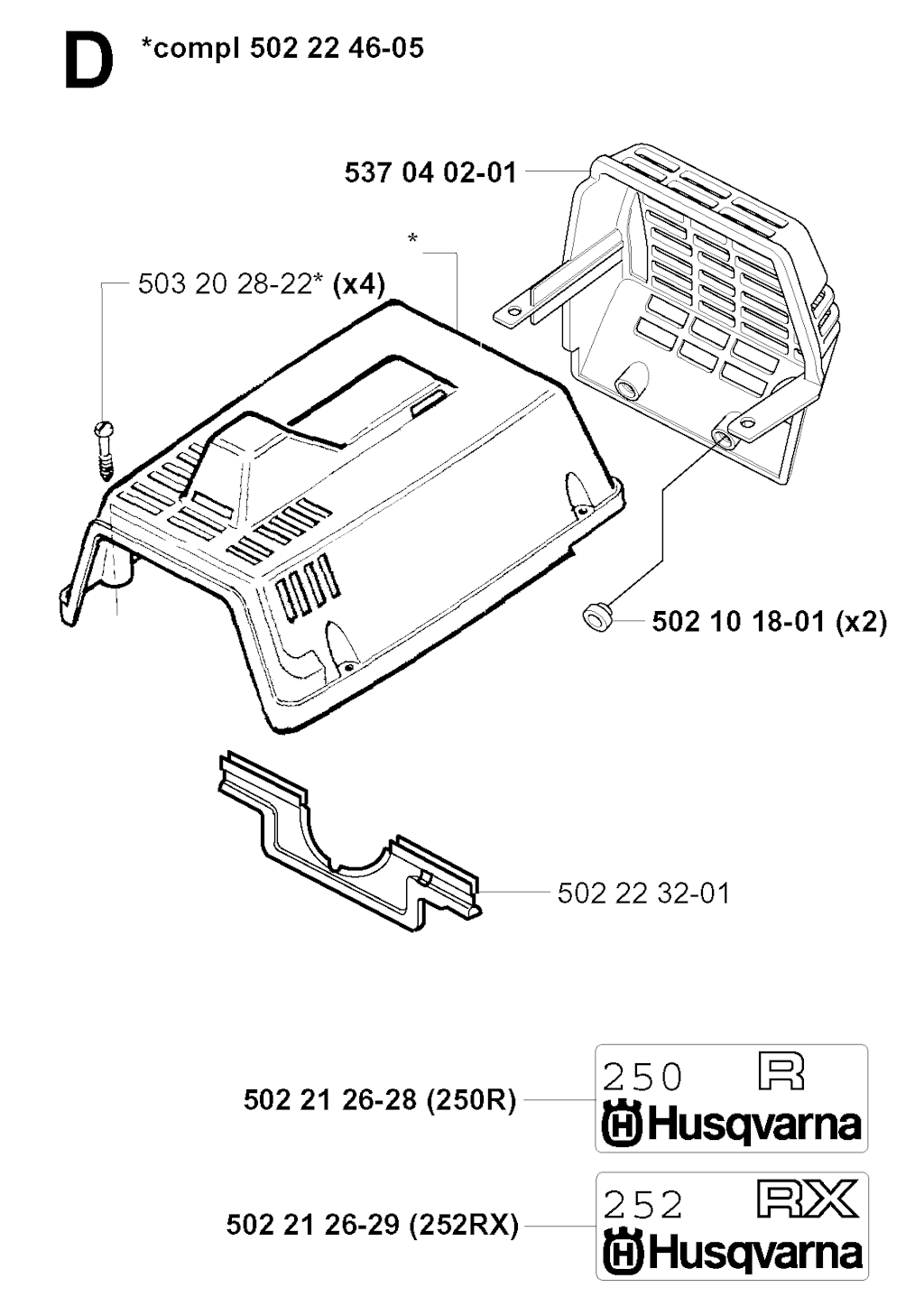 D *compl 502 22 46-05

537 04 02-01

*

503 20 28-22* (x4)

502 10 18-01 (x2)

502 22 32-01

502 21 26-28 (250R)

250 R
Husqvarna

502 21 26-29 (252RX)

252 RX
Husqvarna