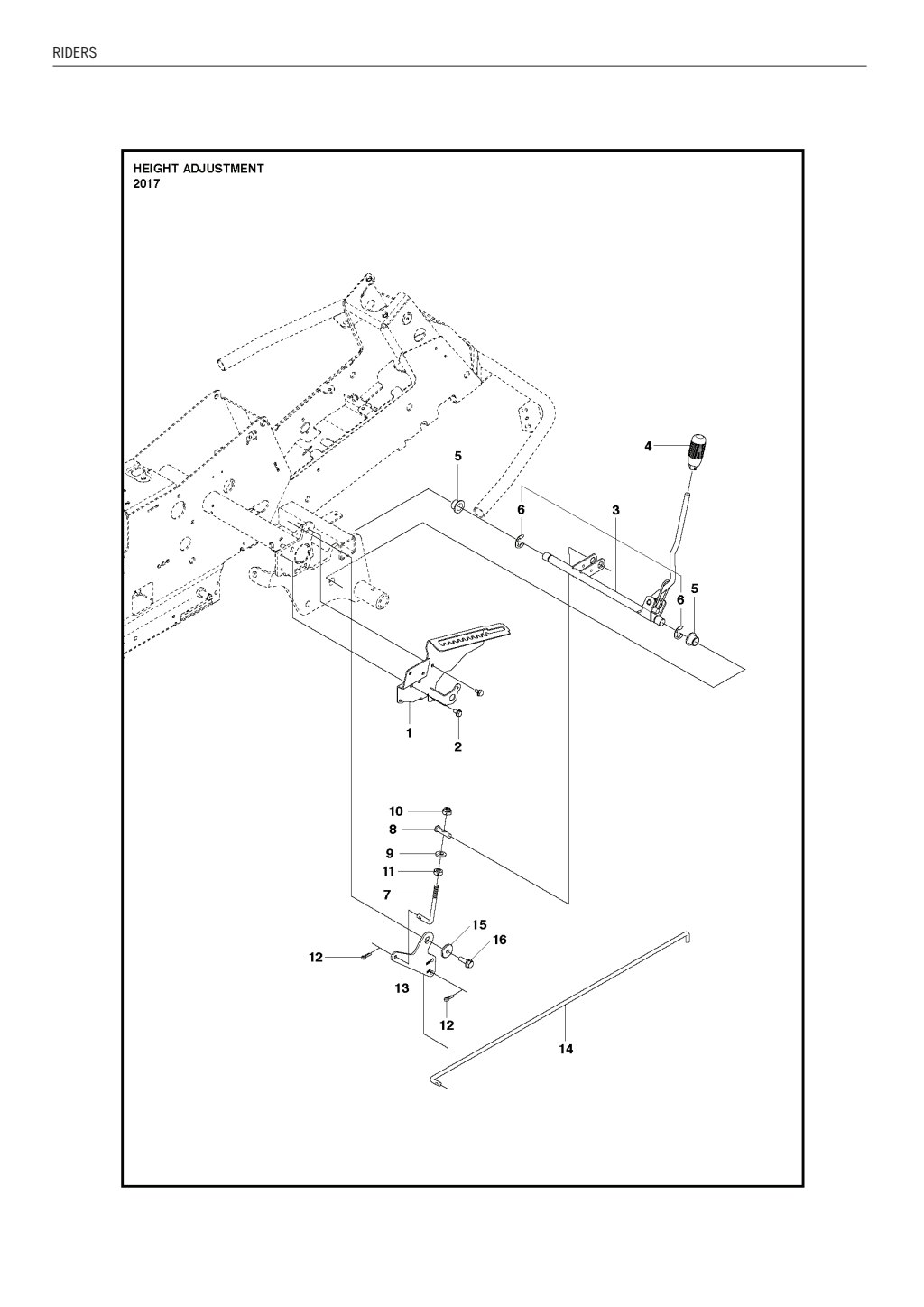 RIDERS

HEIGHT ADJUSTMENT
2017

4
5
6
3
6
5
1
2
10
8
9
11
7
15
16
12
13
12
14