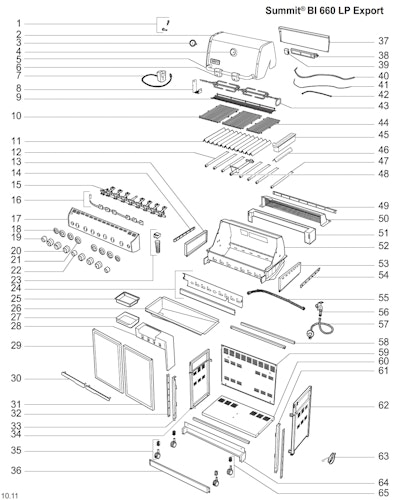 Summit® BI 660 LP Export

1
2
3
4
5
6
7
8
9
10
11
12
13
14
15
16
17
18
19
20
21
22
23
24
25
26
27
28
29
30
31
32
33
34
35
36

37
38
39
40
41
42
43
44
45
46
47
48
49
50
51
52
53
54
55
56
57
58
59
60
61
62
63
64
65

10.11