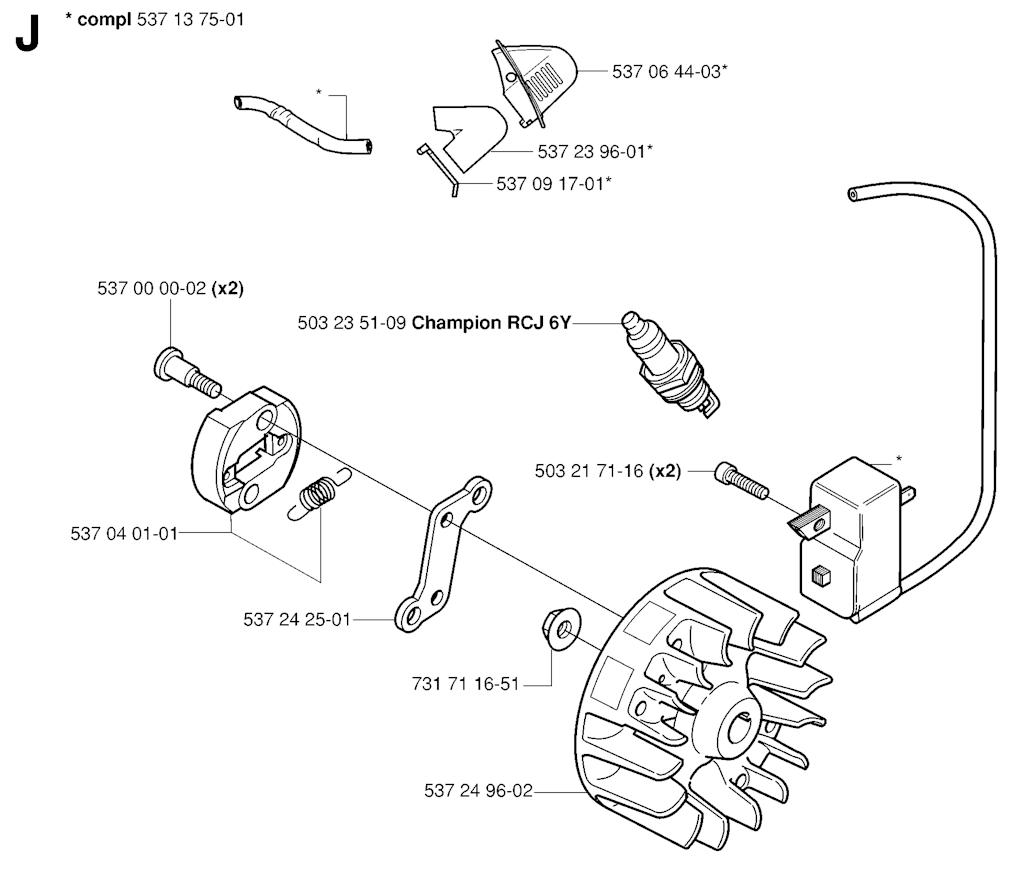 J

* compl 537 13 75-01

*

537 06 44-03*

537 23 96-01*

537 09 17-01*

537 00 00-02 (x2)

503 23 51-09 Champion RCJ 6Y

503 21 71-16 (x2)

*

537 04 01-01

537 24 25-01

731 71 16-51

537 24 96-02