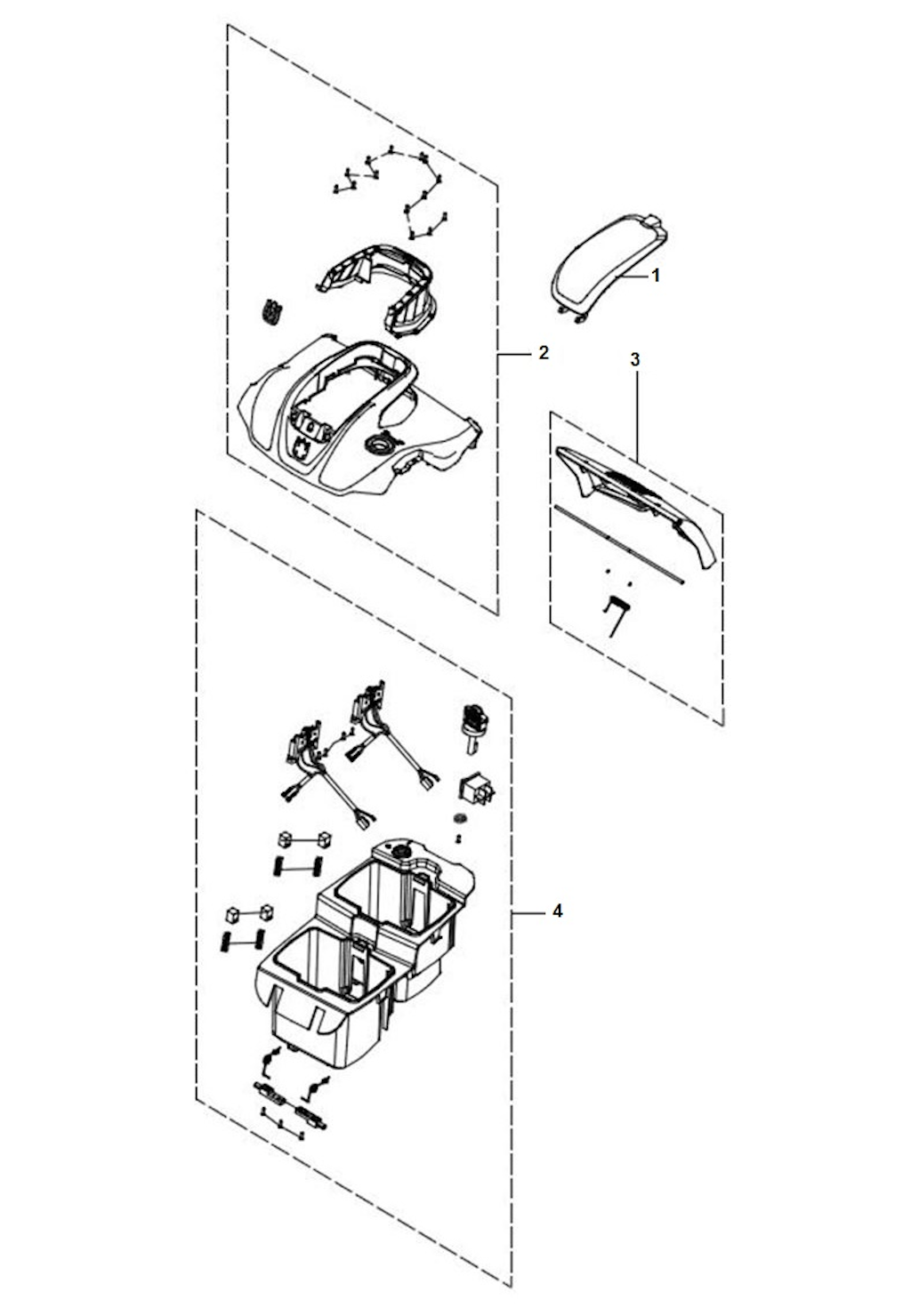 1
2
3
4