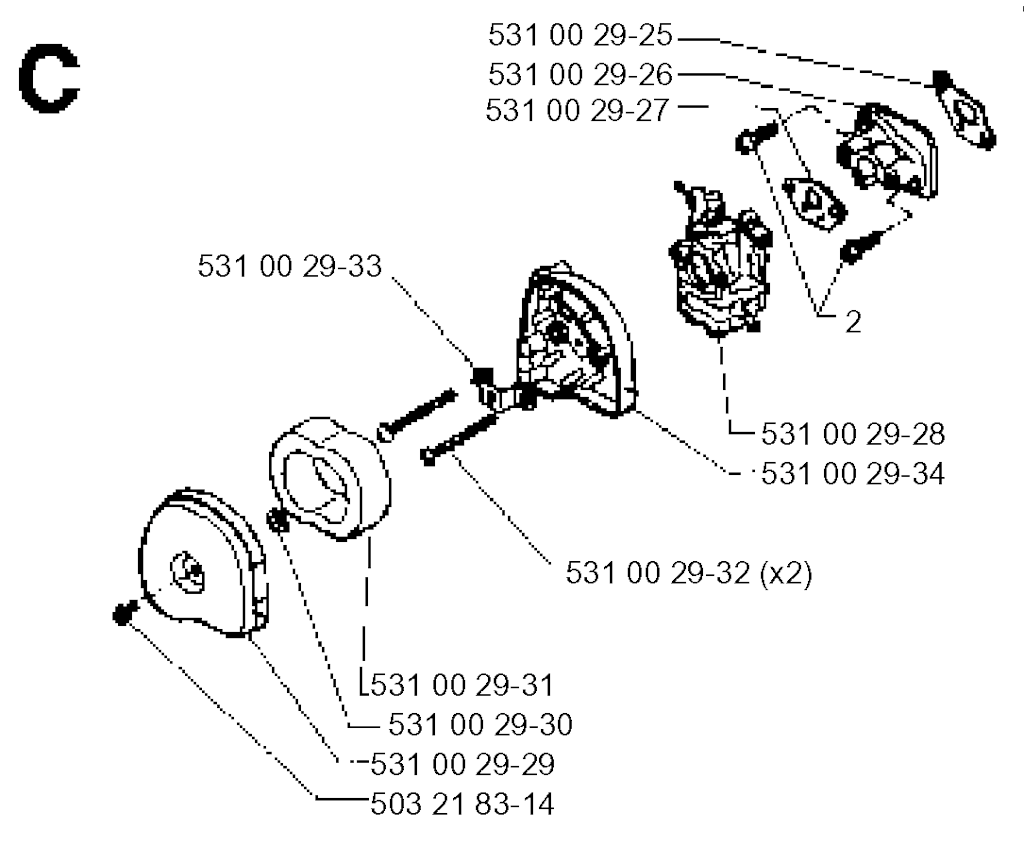 C

531 00 29-25
531 00 29-26
531 00 29-27

531 00 29-33

2

531 00 29-28
531 00 29-34

531 00 29-32 (x2)

531 00 29-31
531 00 29-30
531 00 29-29
503 21 83-14