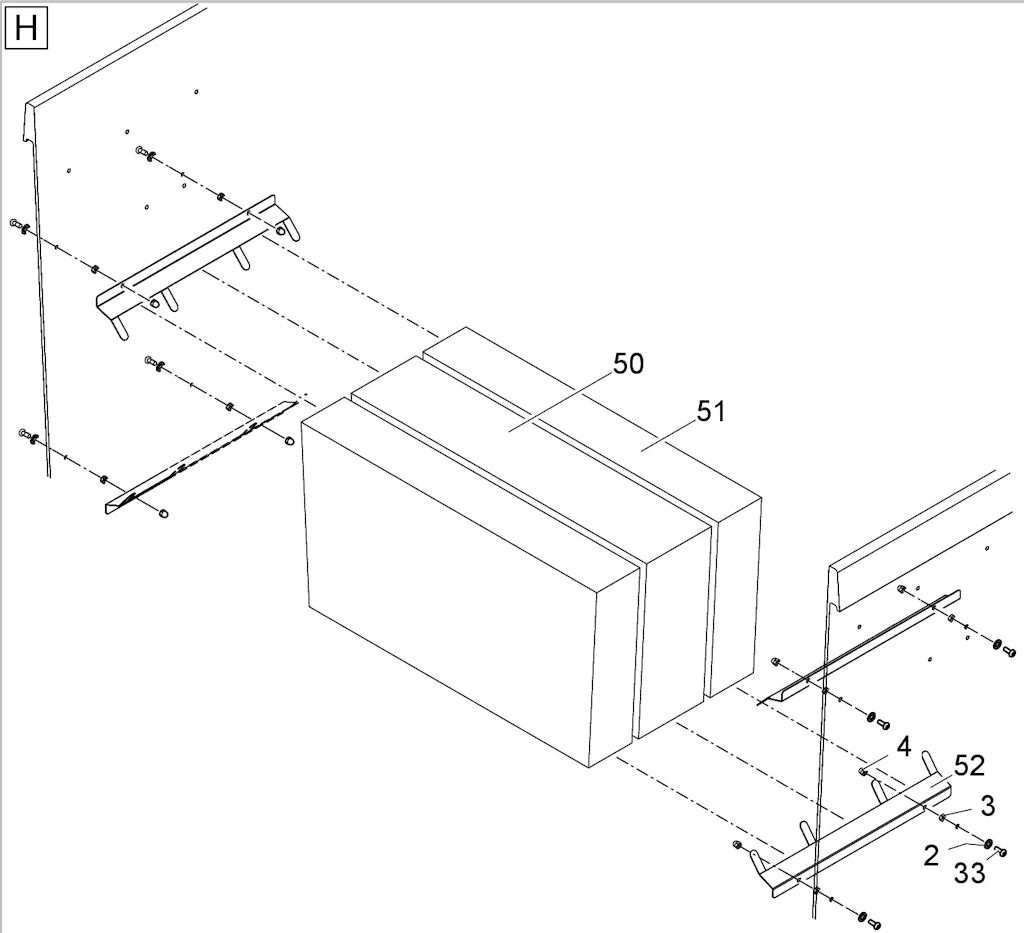 H

50

51

4

52

3

2

33