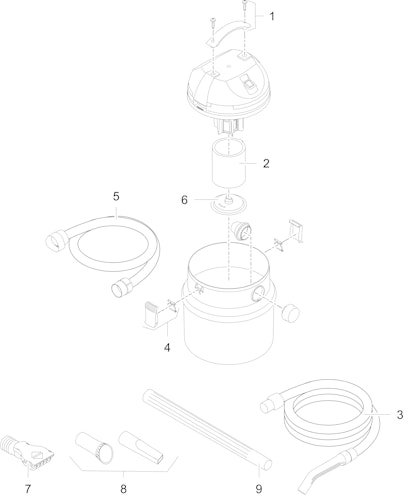 1
2
5
6
4
3
7
8
9