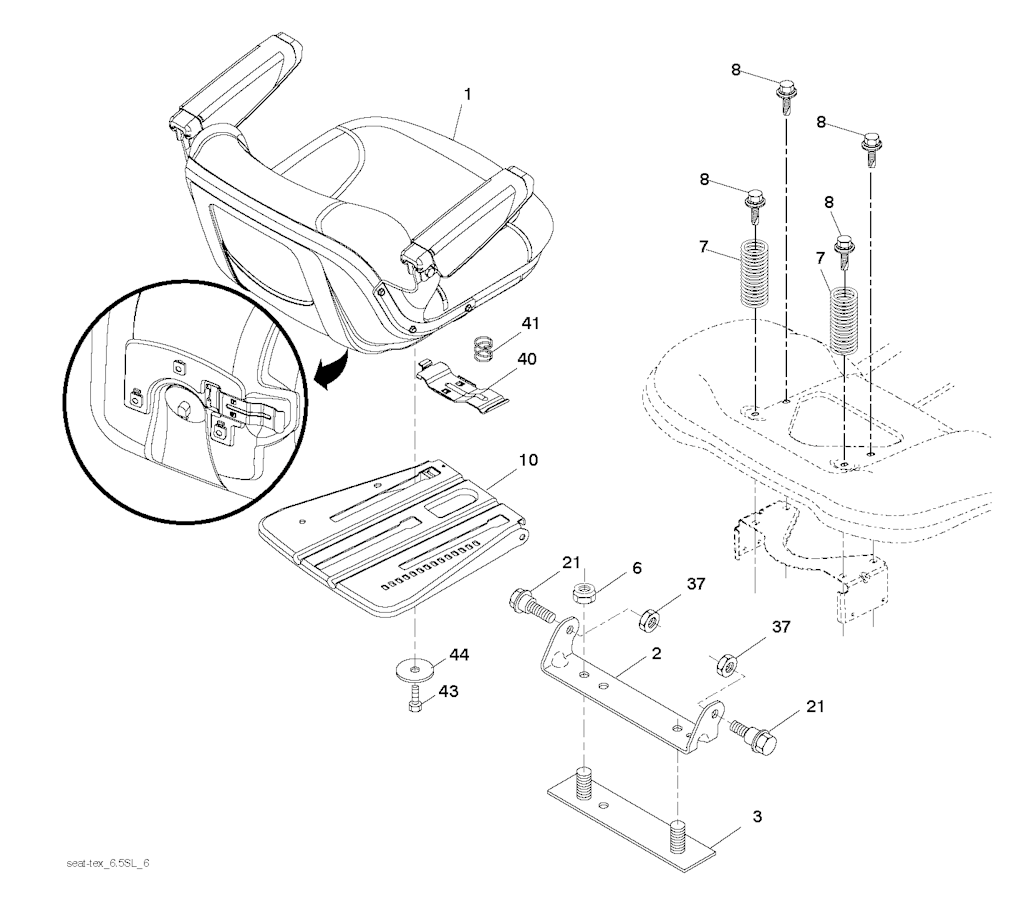 1
8
8
8
8
7
7
41
40
10
21
6
37
37
2
21
44
43
3
seat-tex_6.5SL_6