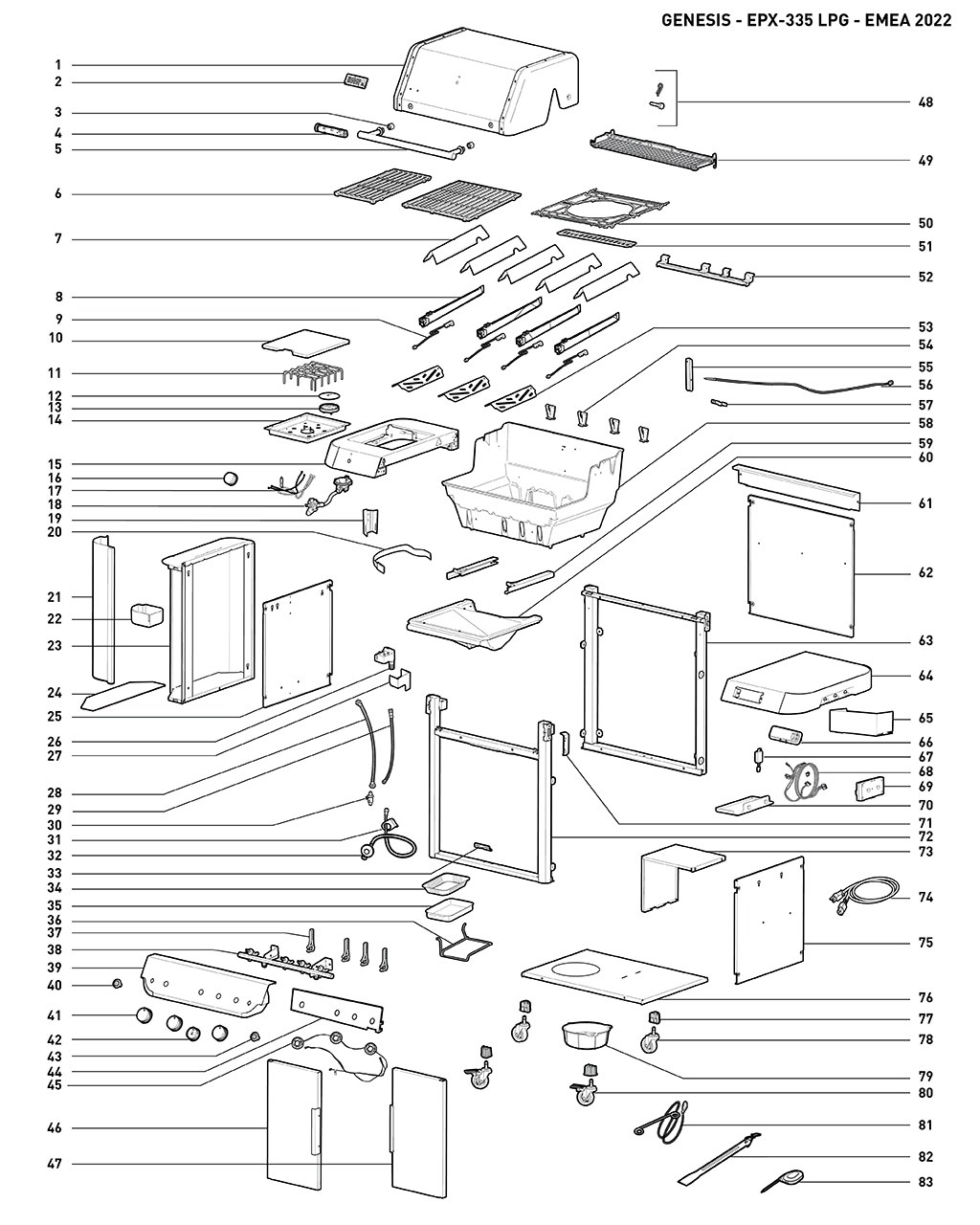 GENESIS - EPX-335 LPG - EMEA 2022

1
2
3
4
5
6
7
8
9
10
11
12
13
14
15
16
17
18
19
20
21
22
23
24
25
26
27
28
29
30
31
32
33
34
35
36
37
38
39
40
41
42
43
44
45
46
47

48
49
50
51
52
53
54
55
56
57
58
59
60
61
62
63
64
65
66
67
68
69
70
71
72
73
74
75
76
77
78
79
80
81
82
83