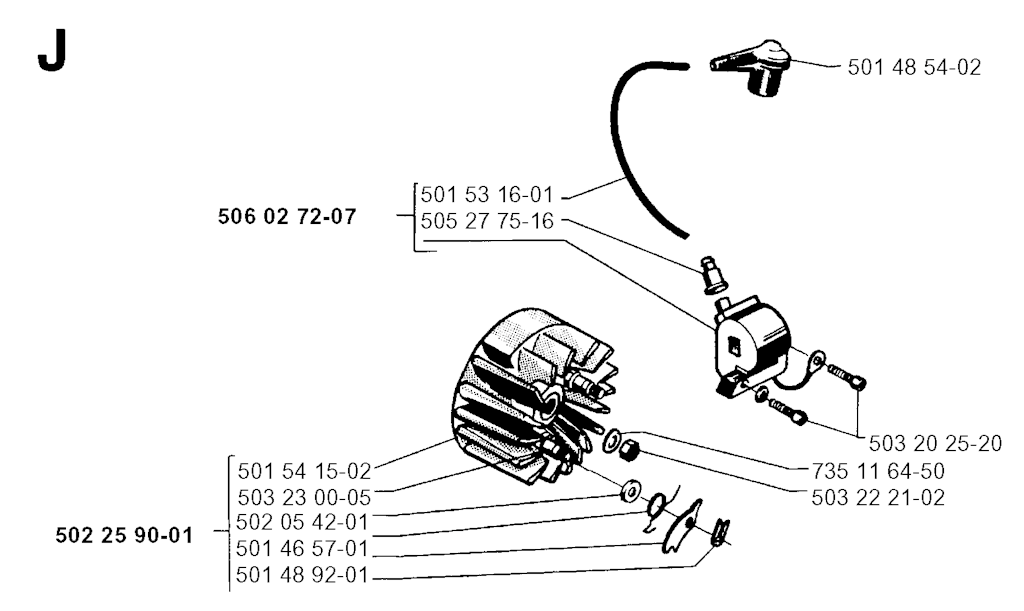 J

501 48 54-02

506 02 72-07
501 53 16-01
505 27 75-16

503 20 25-20
735 11 64-50
503 22 21-02

502 25 90-01
501 54 15-02
503 23 00-05
502 05 42-01
501 46 57-01
501 48 92-01