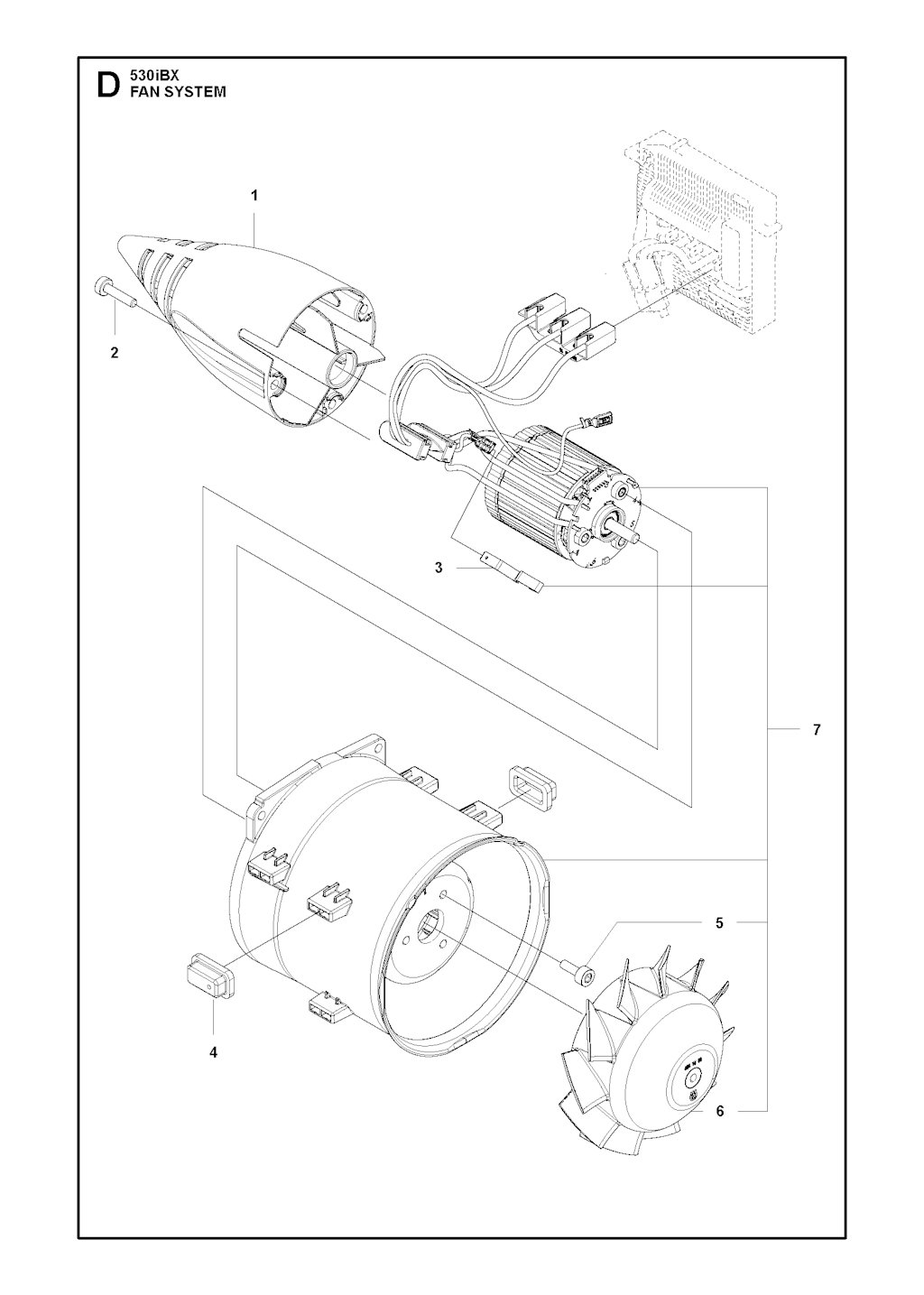 D
530iBX
FAN SYSTEM

1
2
3
7
5
4
6