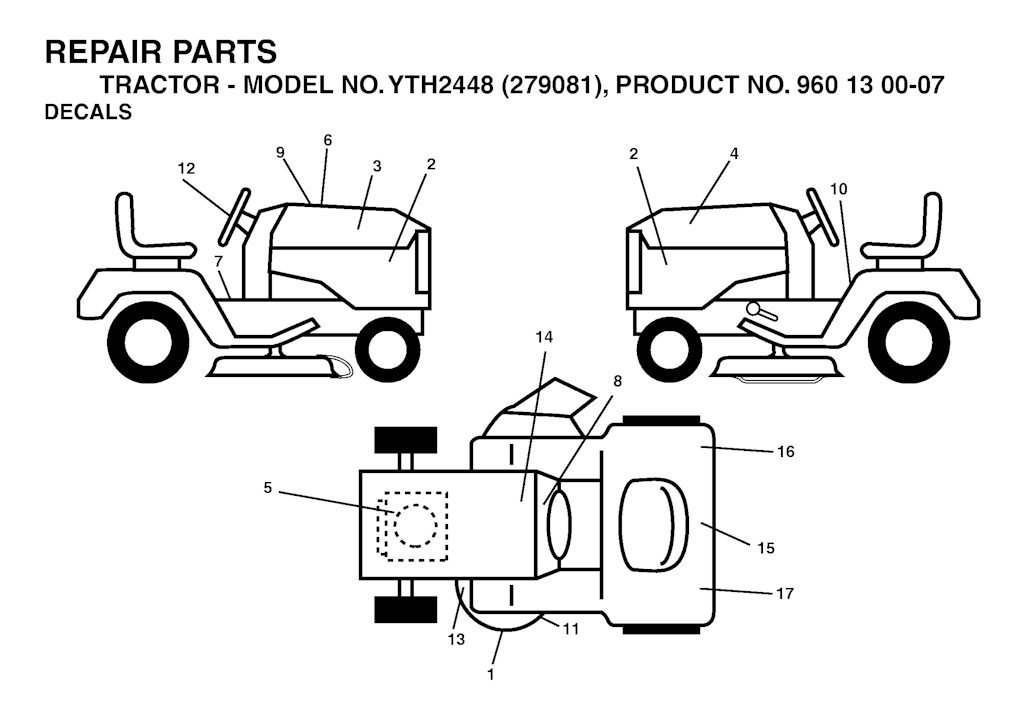 REPAIR PARTS
TRACTOR - MODEL NO. YTH2448 (279081), PRODUCT NO. 960 13 00-07
DECALS

12
9
6
3
2
7
2
4
10
14
8
5
16
15
17
13
11
1