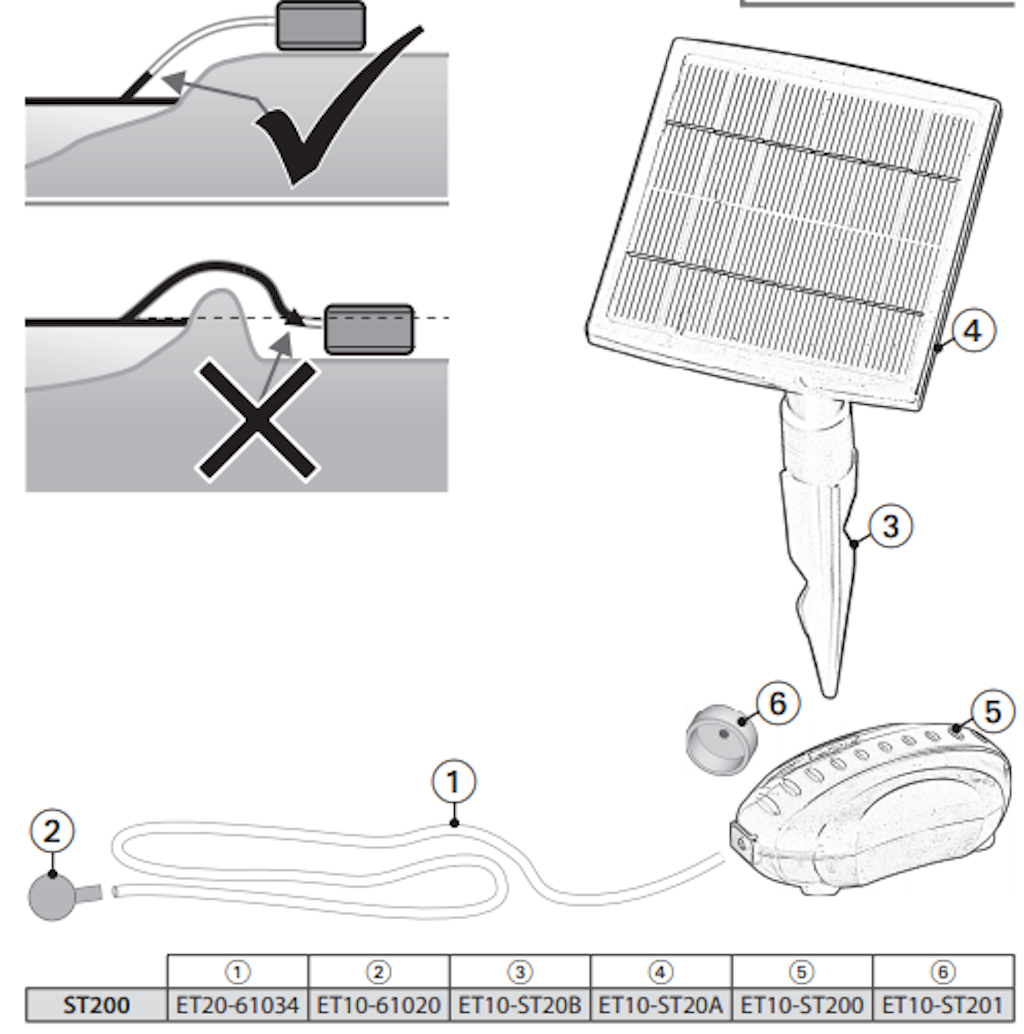 4

3

6

5

1

2

| | ① | ② | ③ | ④ | ⑤ | ⑥ |
|---|---|---|---|---|---|---|
| ST200 | ET20-61034 | ET10-61020 | ET10-ST20B | ET10-ST20A | ET10-ST200 | ET10-ST201 |