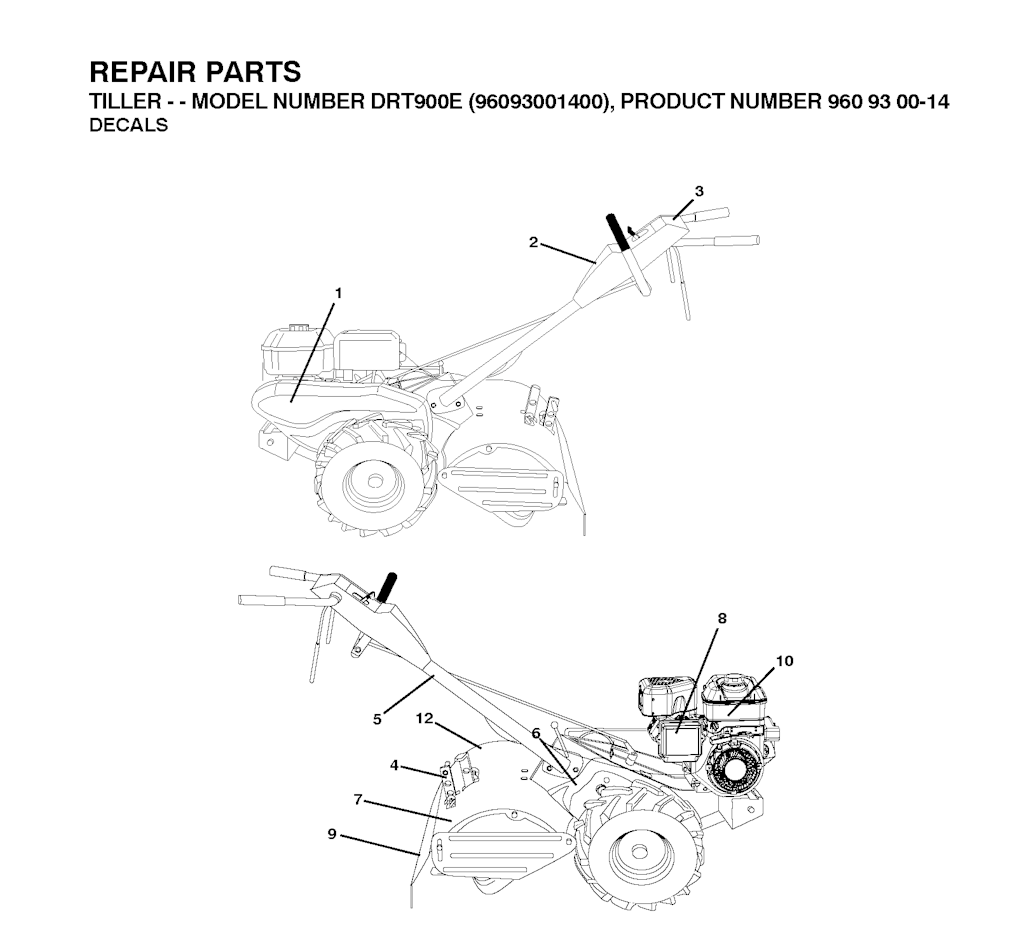 REPAIR PARTS
TILLER - - MODEL NUMBER DRT900E (96093001400), PRODUCT NUMBER 960 93 00-14
DECALS

3
2
1
8
10
5
12
6
4
7
9