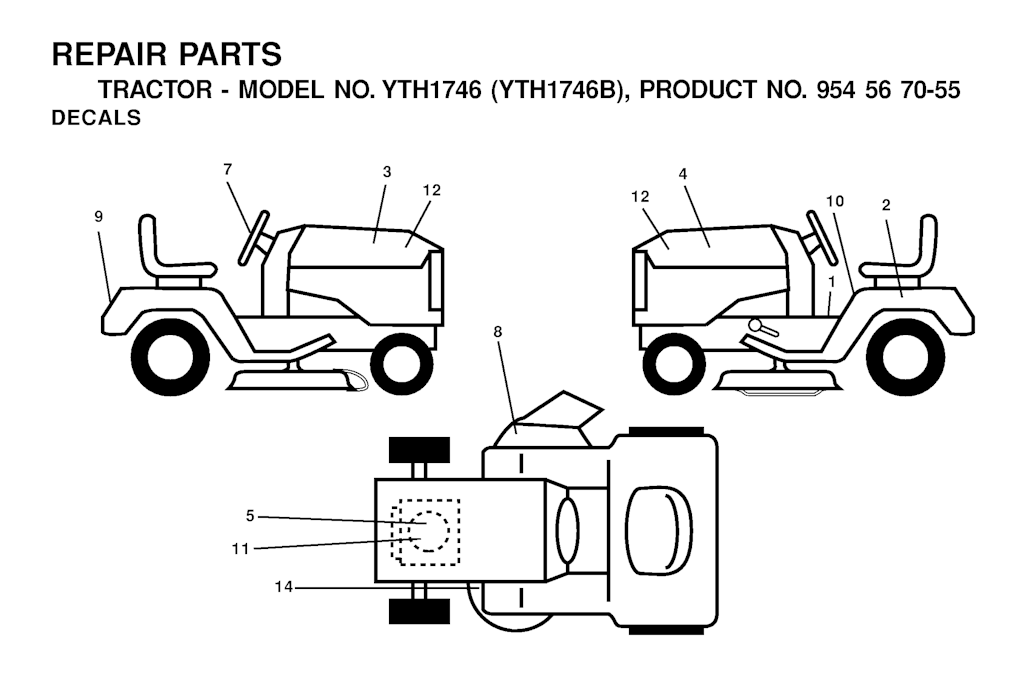 REPAIR PARTS

TRACTOR - MODEL NO. YTH1746 (YTH1746B), PRODUCT NO. 954 56 70-55

DECALS

7
3
12
9
12
4
10
2
1
8
5
11
14