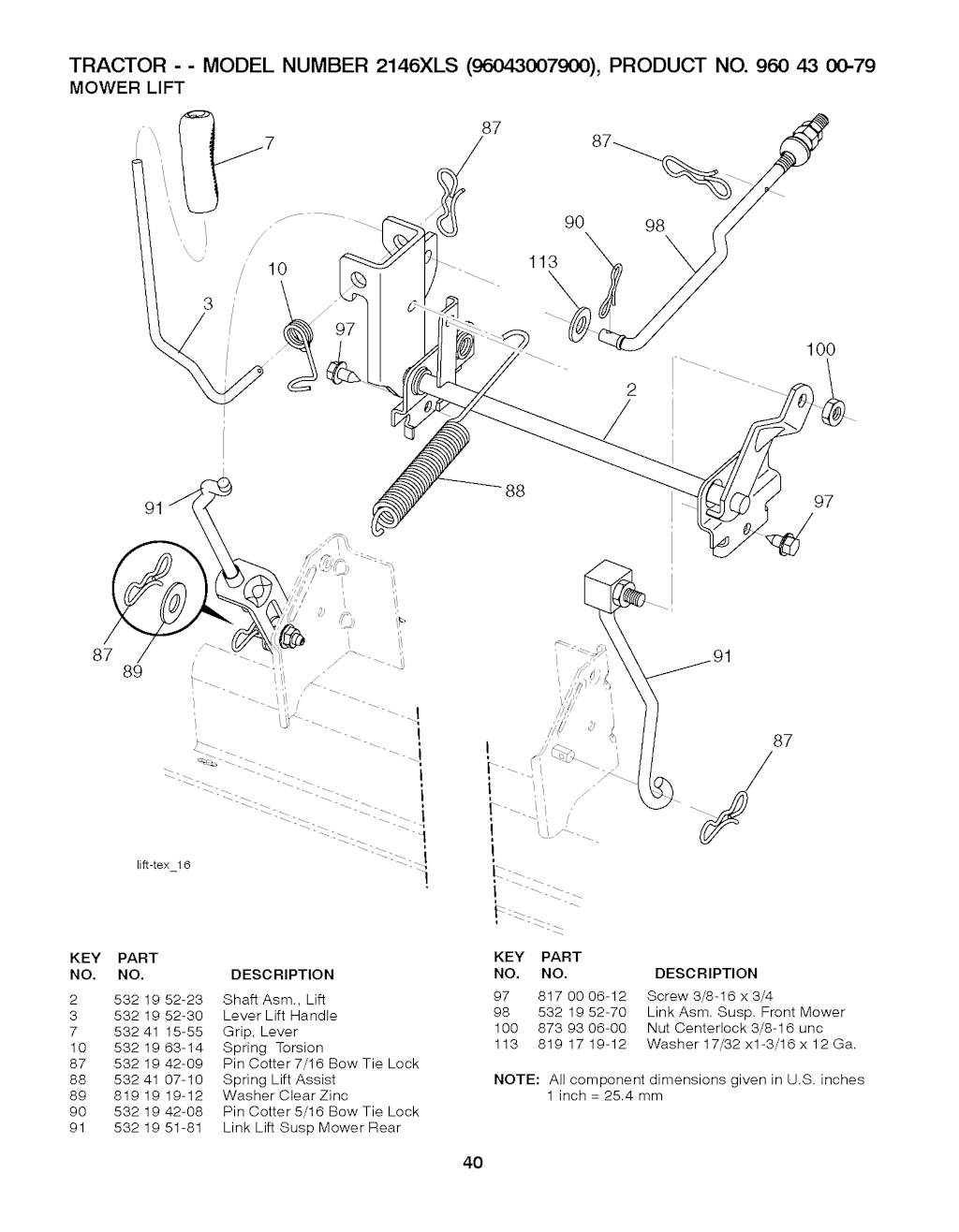 TRACTOR - - MODEL NUMBER 2146XLS (96043007900), PRODUCT NO. 960 43 00-79
MOWER LIFT

7
87
87
90
98
113
10
3
97
100
2
88
91
97
87
89
91
87
lift-tex_16

| KEY NO. | PART NO. | DESCRIPTION |
|---|---|---|
| 2 | 532 19 52-23 | Shaft Asm., Lift |
| 3 | 532 19 52-30 | Lever Lift Handle |
| 7 | 532 41 15-55 | Grip, Lever |
| 10 | 532 19 63-14 | Spring Torsion |
| 87 | 532 19 42-09 | Pin Cotter 7/16 Bow Tie Lock |
| 88 | 532 41 07-10 | Spring Lift Assist |
| 89 | 819 19 19-12 | Washer Clear Zinc |
| 90 | 532 19 42-08 | Pin Cotter 5/16 Bow Tie Lock |
| 91 | 532 19 51-81 | Link Lift Susp Mower Rear |

| KEY NO. | PART NO. | DESCRIPTION |
|---|---|---|
| 97 | 817 00 06-12 | Screw 3/8-16 x 3/4 |
| 98 | 532 19 52-70 | Link Asm. Susp. Front Mower |
| 100 | 873 93 06-00 | Nut Centerlock 3/8-16 unc |
| 113 | 819 17 19-12 | Washer 17/32 x1-3/16 x 12 Ga. |

NOTE: All component dimensions given in U.S. inches
1 inch = 25.4 mm

40