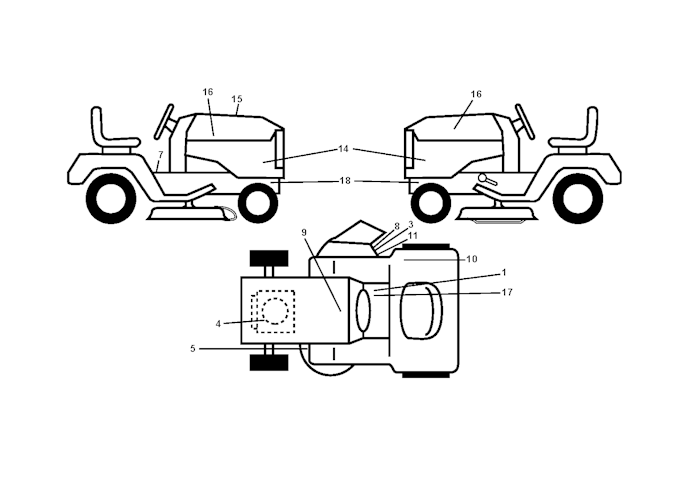 16
15
16
7
14
18
9
8
3
11
10
1
17
4
5