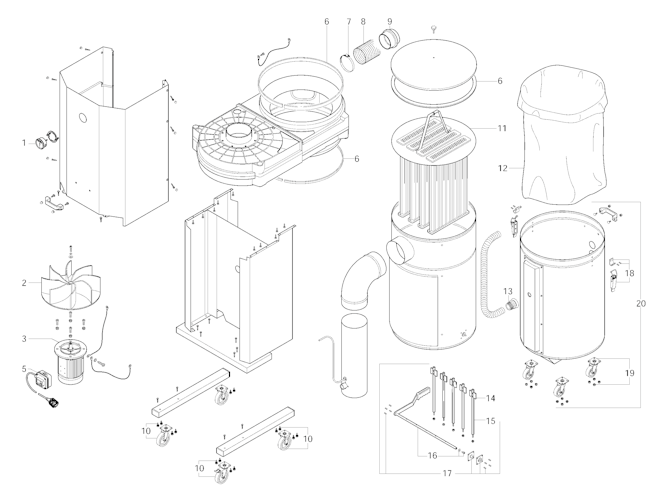 6
7
8
9
6
11
12
1
6
2
3
5
13
18
20
19
14
15
16
17
10
10
10