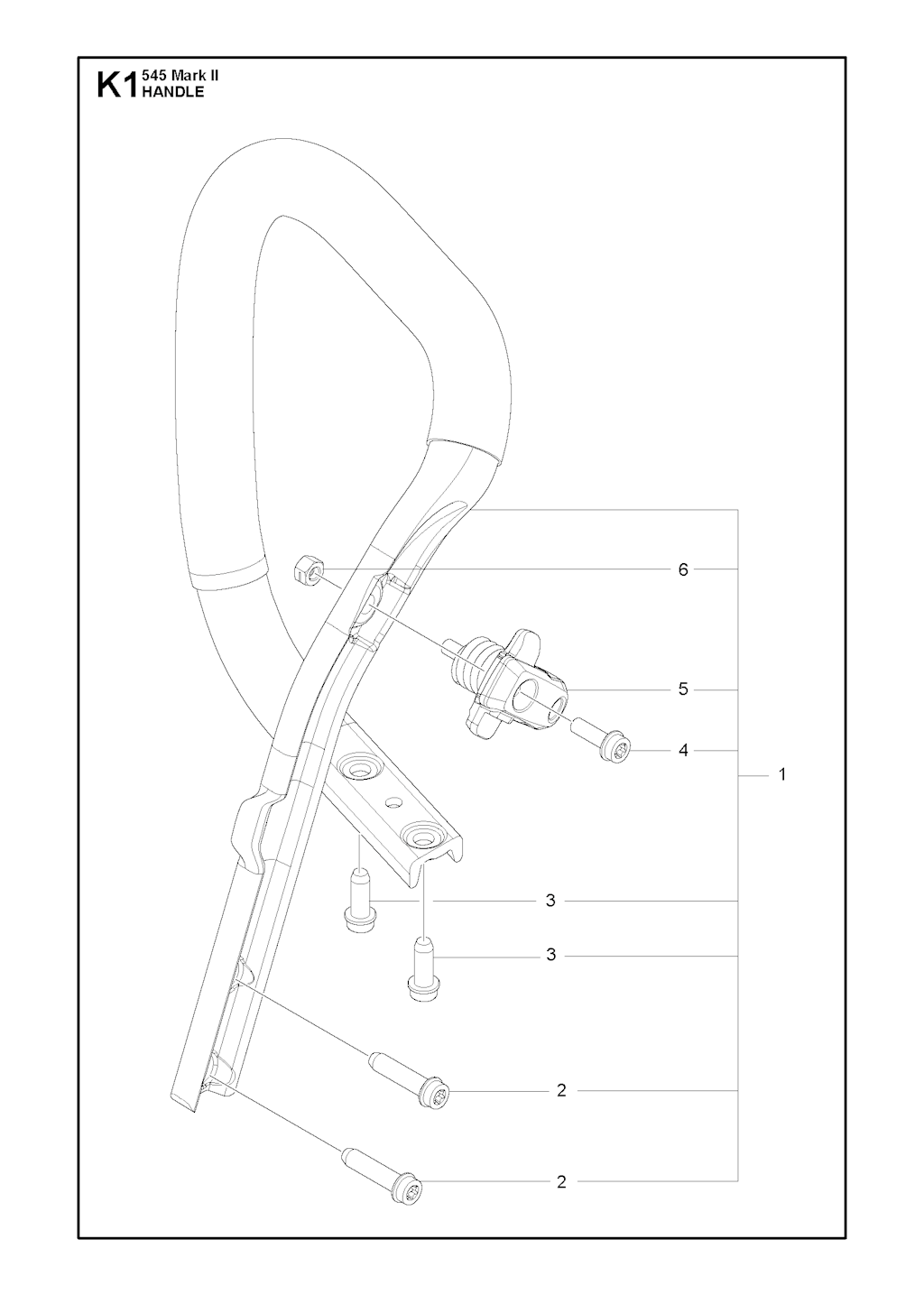 K1 545 Mark II
HANDLE

6
5
4
1
3
3
2
2