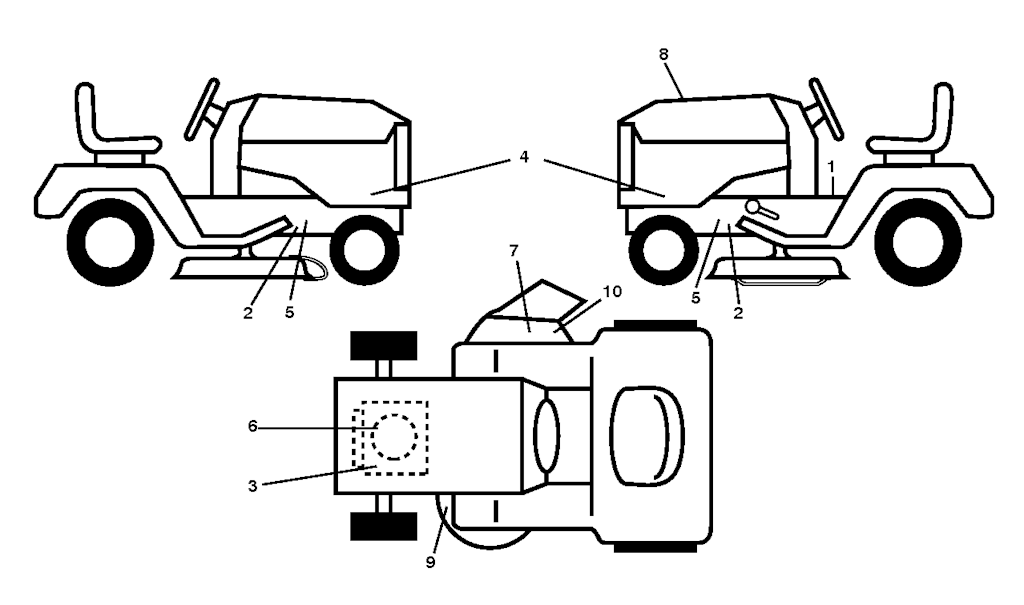 8
4
1
2
5
5
2
7
10
6
3
9