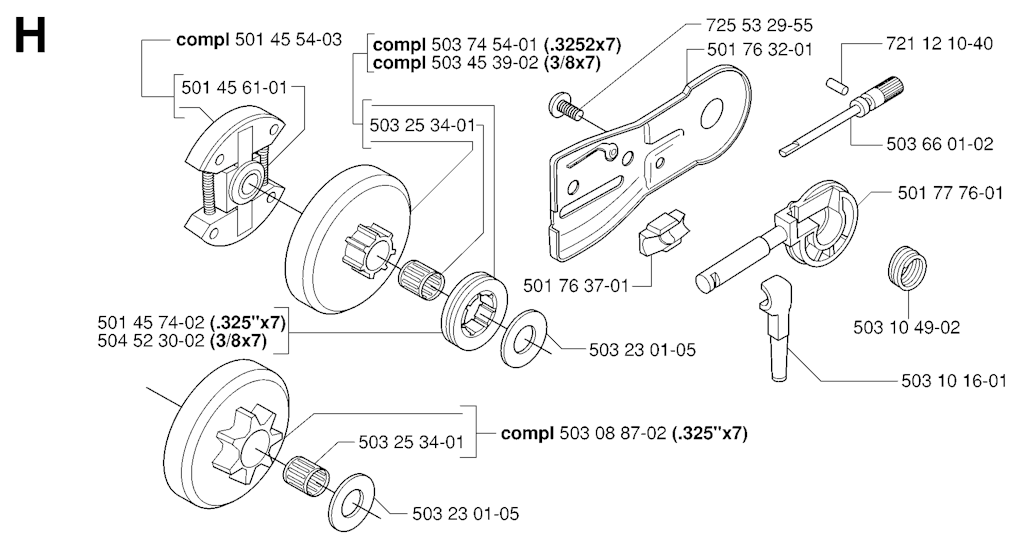 H

compl 501 45 54-03

501 45 61-01

compl 503 74 54-01 (.3252x7)
compl 503 45 39-02 (3/8x7)

503 25 34-01

725 53 29-55

501 76 32-01

721 12 10-40

503 66 01-02

501 77 76-01

501 76 37-01

503 10 49-02

501 45 74-02 (.325"x7)
504 52 30-02 (3/8x7)

503 23 01-05

503 10 16-01

503 25 34-01

compl 503 08 87-02 (.325"x7)

503 23 01-05