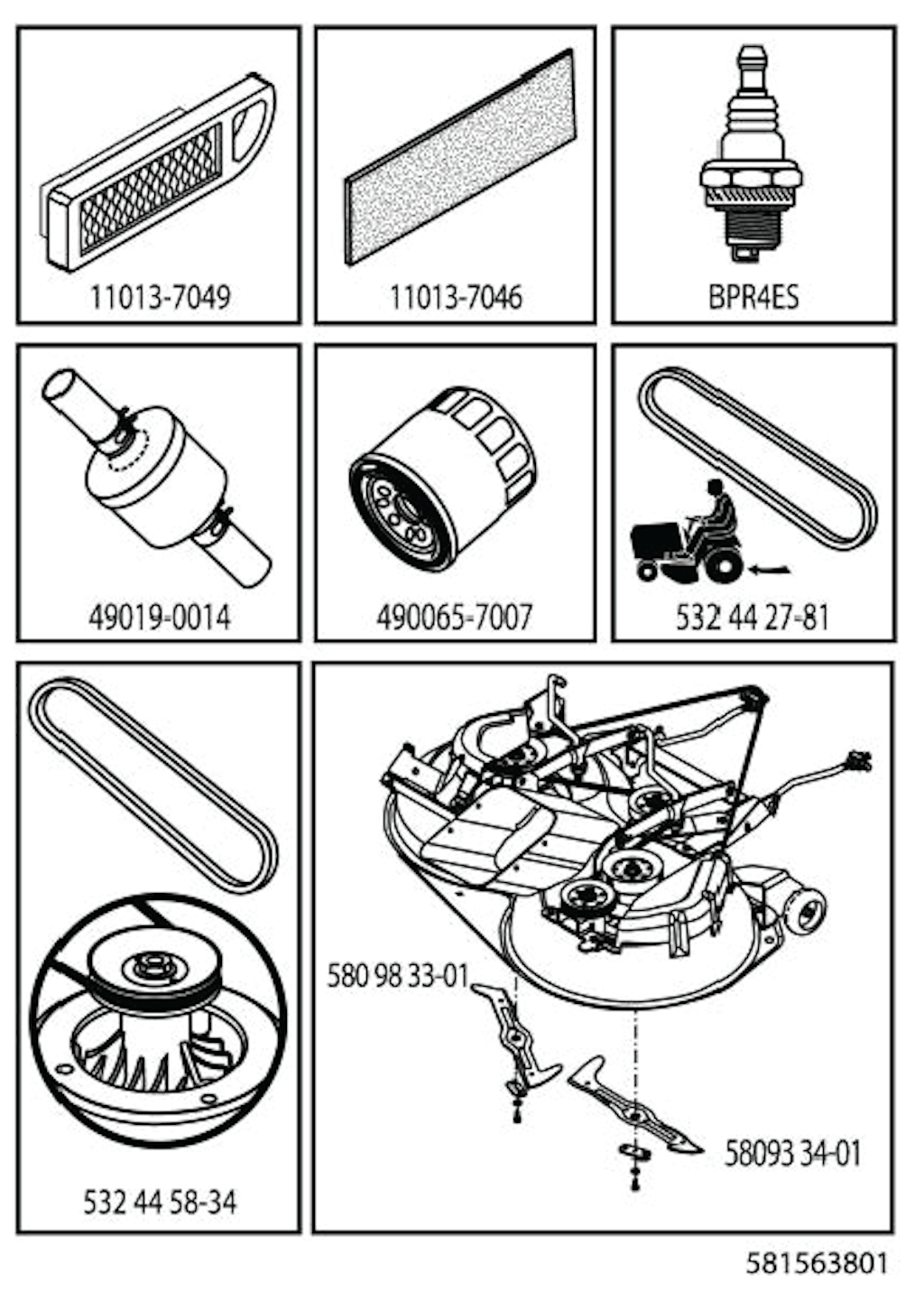 11013-7049

11013-7046

BPR4ES

49019-0014

490065-7007

532 44 27-81

532 44 58-34

580 98 33-01

58093 34-01

581563801