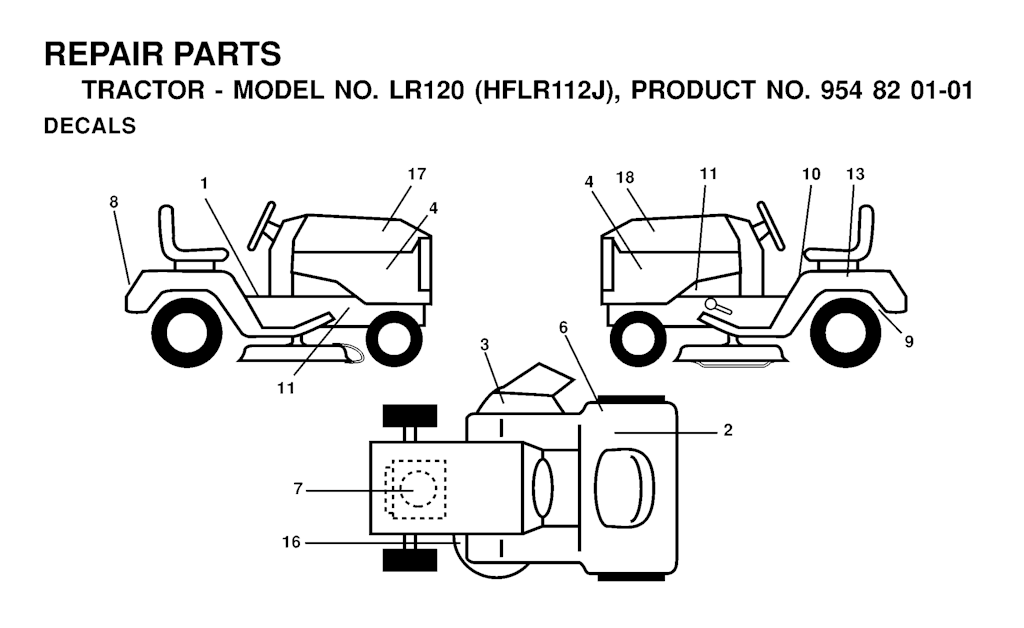 REPAIR PARTS
TRACTOR - MODEL NO. LR120 (HFLR112J), PRODUCT NO. 954 82 01-01
DECALS

8
1
17
4
11
4
18
11
10
13
9
3
6
2
7
16