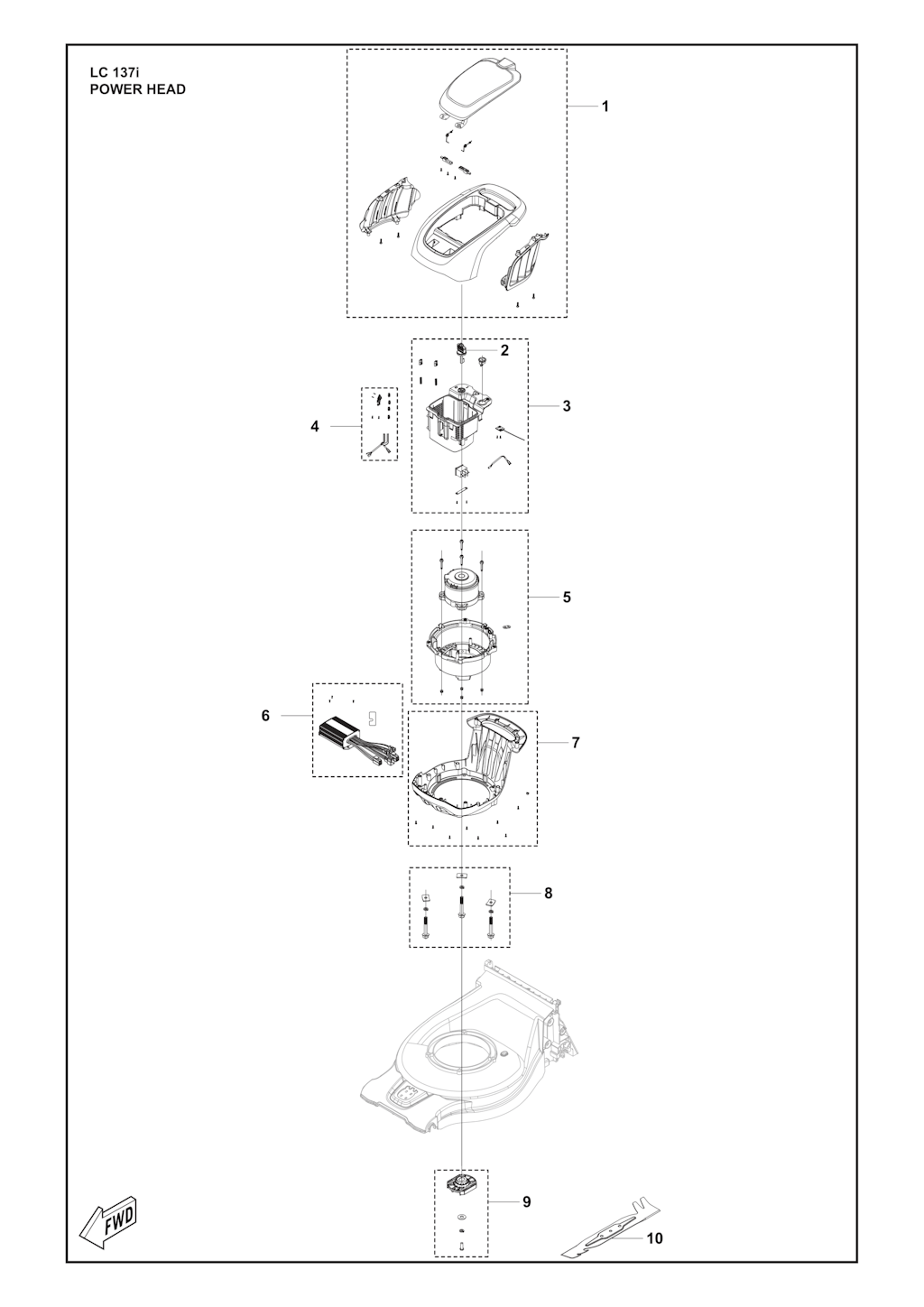 LC 137i
POWER HEAD

1

2

3

4

5

6

7

8

9

10

FWD