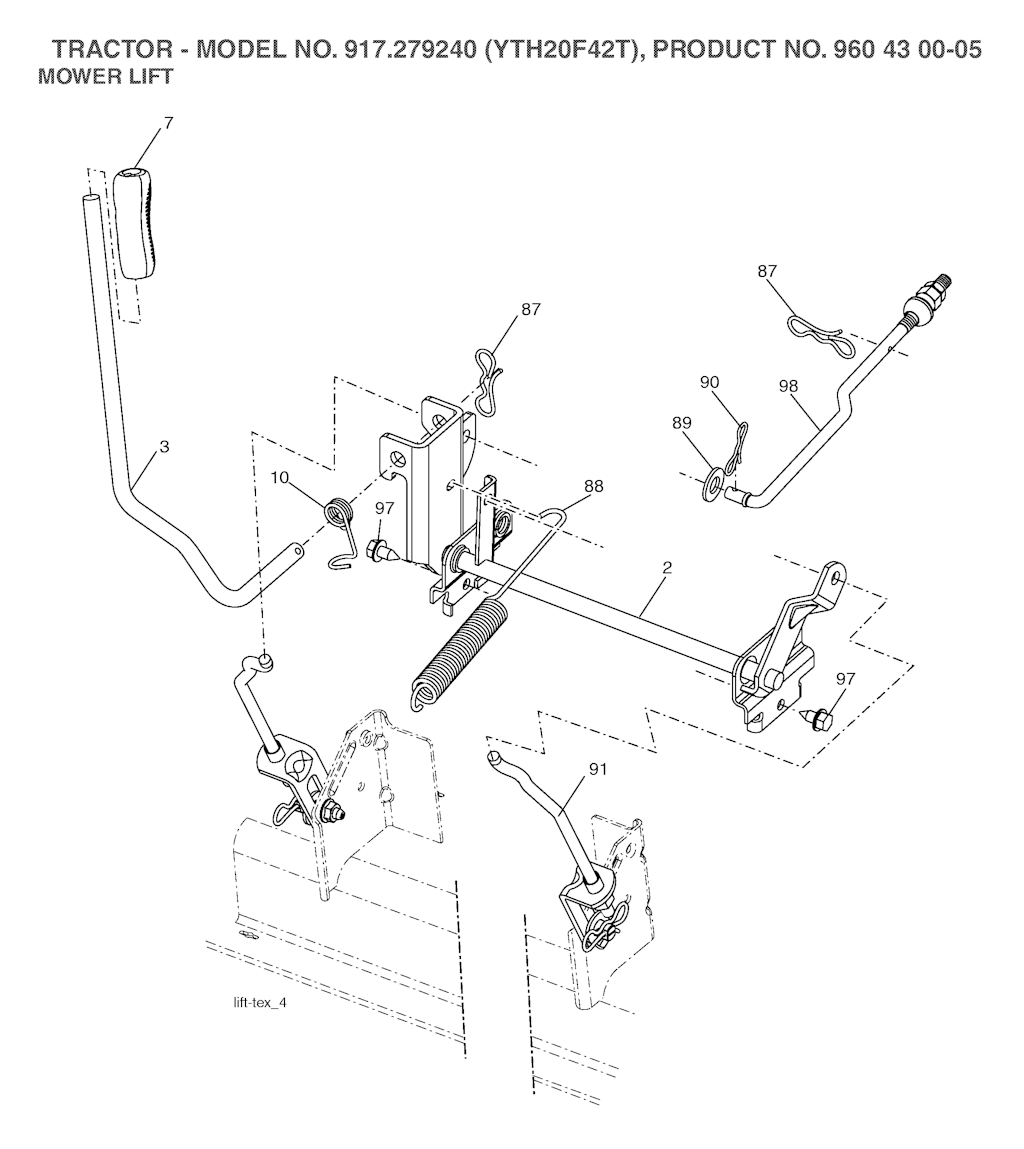 TRACTOR - MODEL NO. 917.279240 (YTH20F42T), PRODUCT NO. 960 43 00-05
MOWER LIFT

7
87
87
90
98
89
3
10
97
88
2
97
91
lift-tex_4