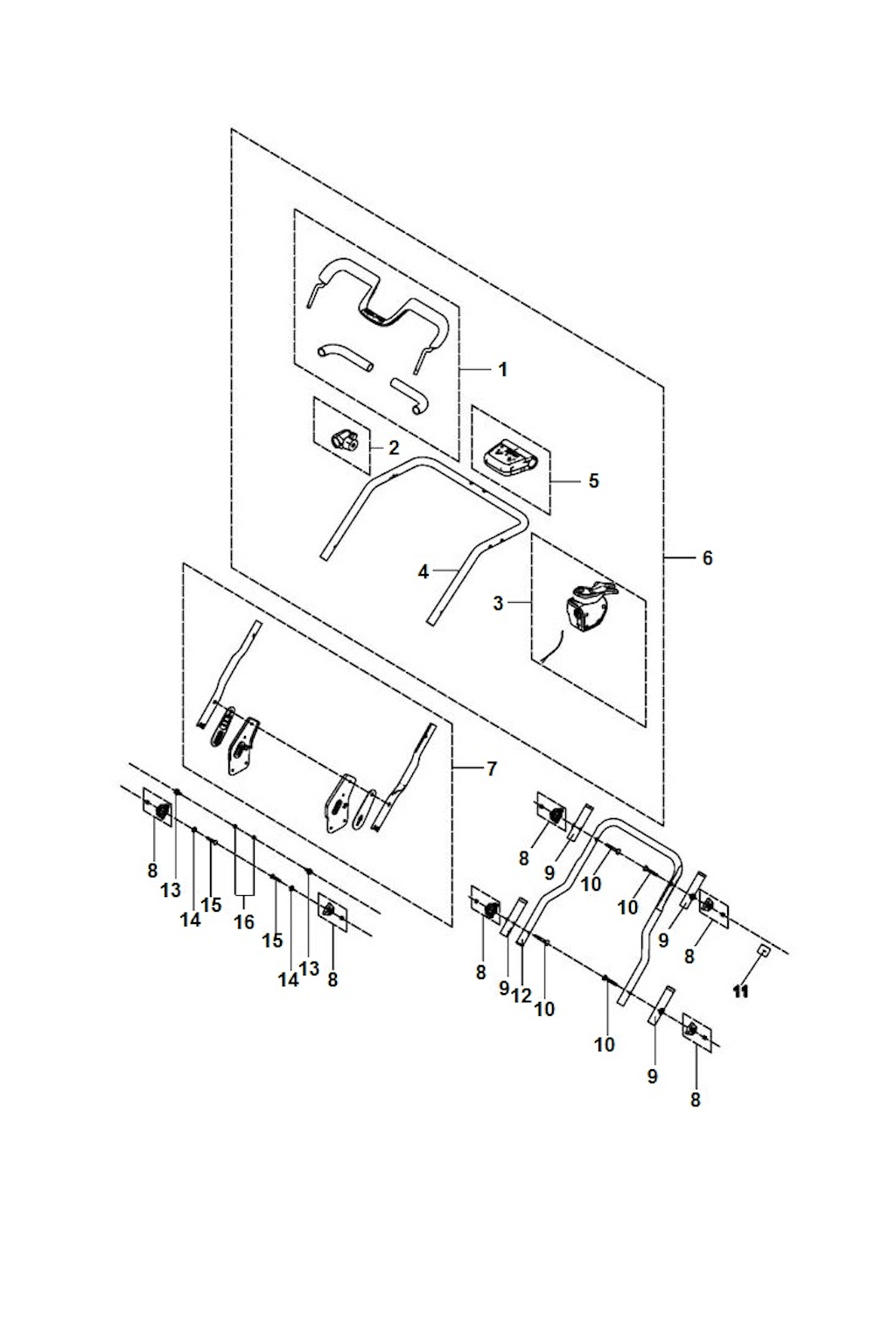 1
2
5
6
4
3
7
8
13
14
15
16
15
14
13
8
8
9
10
10
9
8
8
9
12
10
10
9
8
11