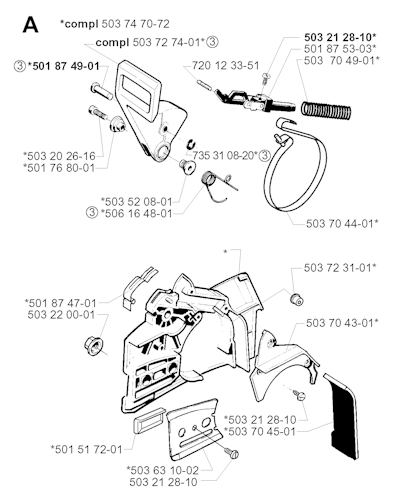 A

*compl 503 74 70-72

compl 503 72 74-01*③

③*501 87 49-01

720 12 33-51

503 21 28-10*
501 87 53-03*
503 70 49-01*

*503 20 26-16
*501 76 80-01

735 31 08-20*③

*503 52 08-01
③*506 16 48-01

503 70 44-01*

*

503 72 31-01*

*501 87 47-01
503 22 00-01

503 70 43-01*

*503 21 28-10
*503 70 45-01

*501 51 72-01

*503 63 10-02
503 21 28-10