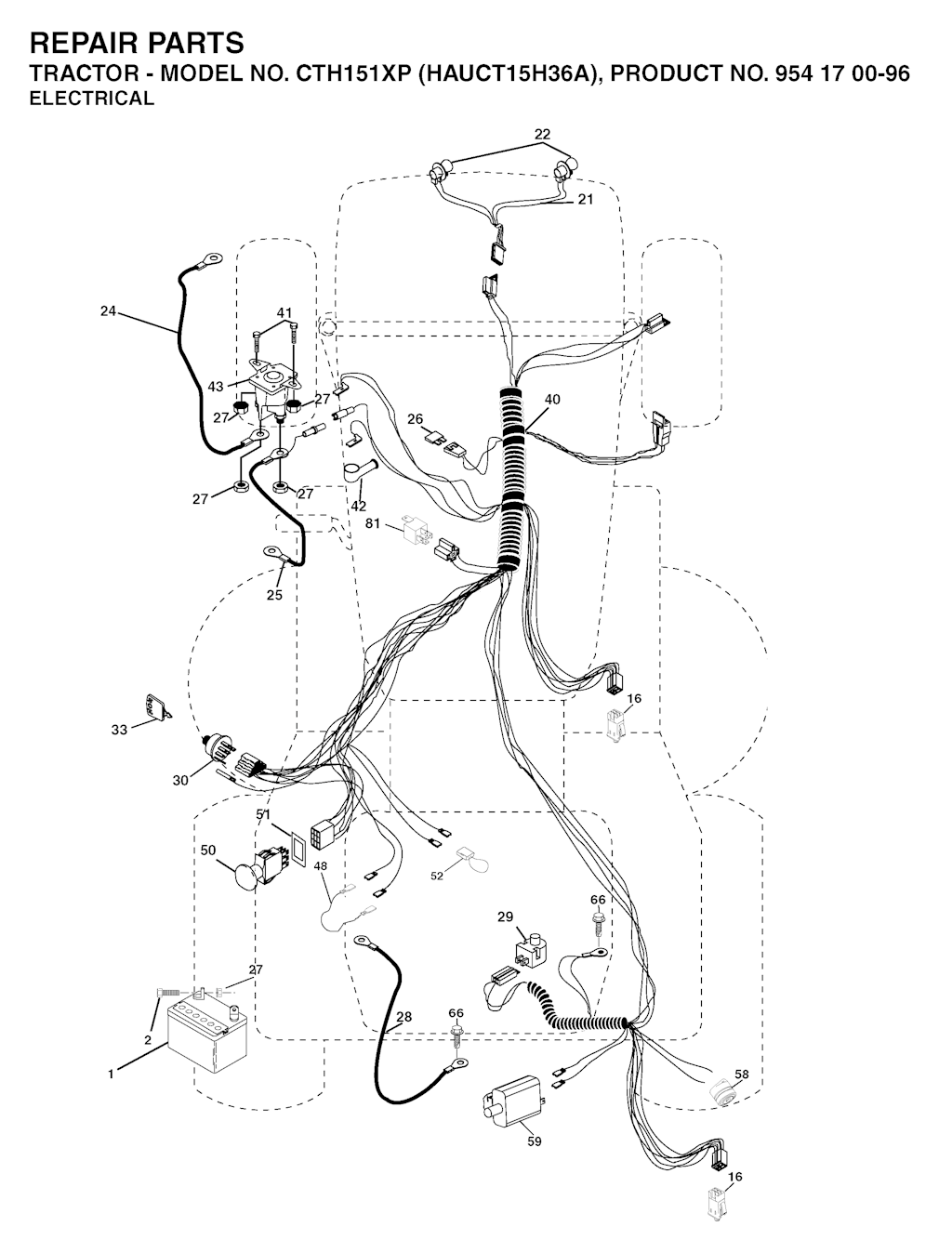 REPAIR PARTS
TRACTOR - MODEL NO. CTH151XP (HAUCT15H36A), PRODUCT NO. 954 17 00-96
ELECTRICAL

22
21
24
41
43
27
27
40
26
27
27
42
81
25
16
33
30
51
50
48
52
66
29
27
2
1
28
66
58
59
16