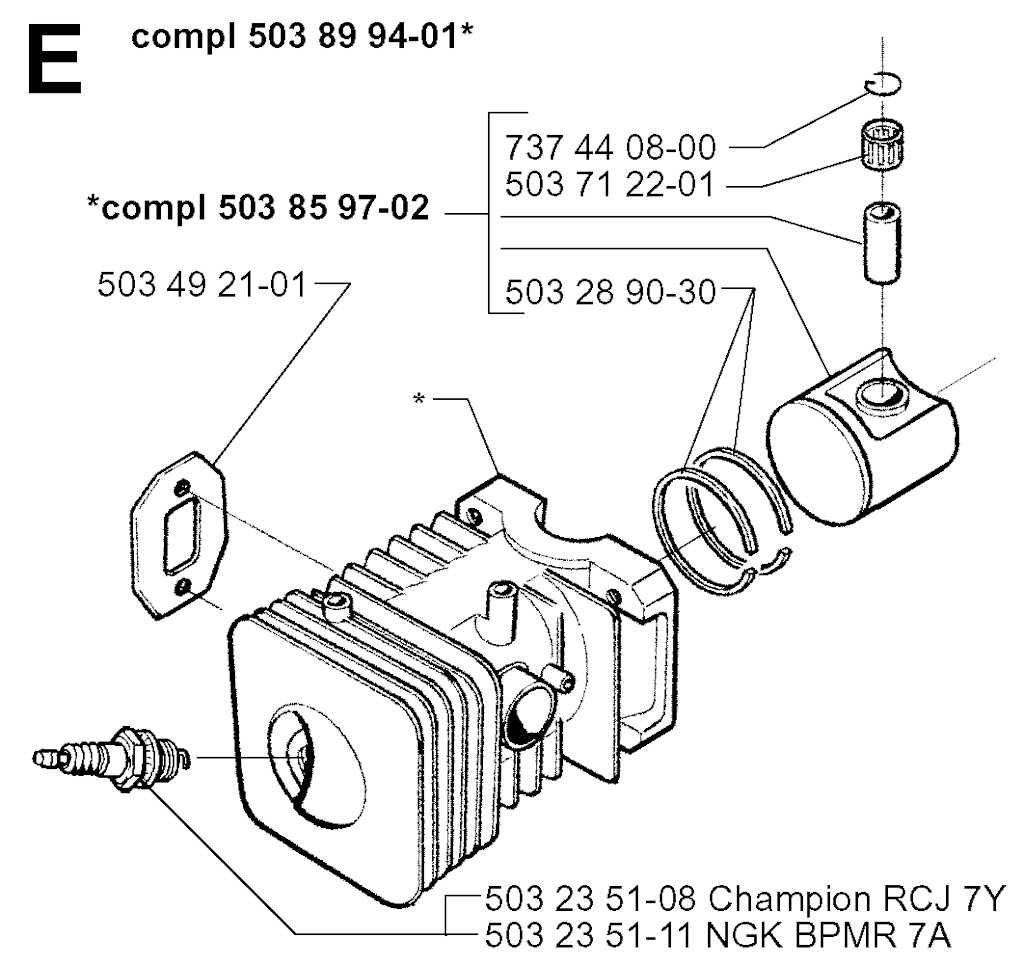 E compl 503 89 94-01*

737 44 08-00
503 71 22-01

*compl 503 85 97-02

503 49 21-01

503 28 90-30

*

503 23 51-08 Champion RCJ 7Y
503 23 51-11 NGK BPMR 7A