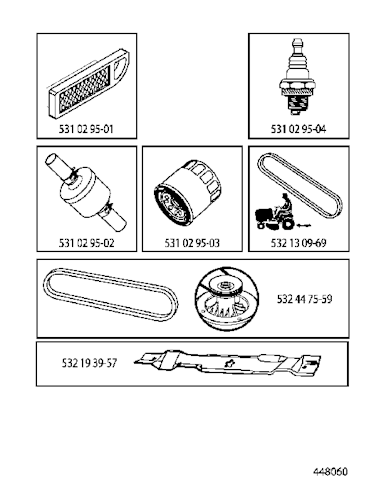 531 02 95-01

531 02 95-04

531 02 95-02

531 02 95-03

532 13 09-69

532 44 75-59

532 19 39-57

448060