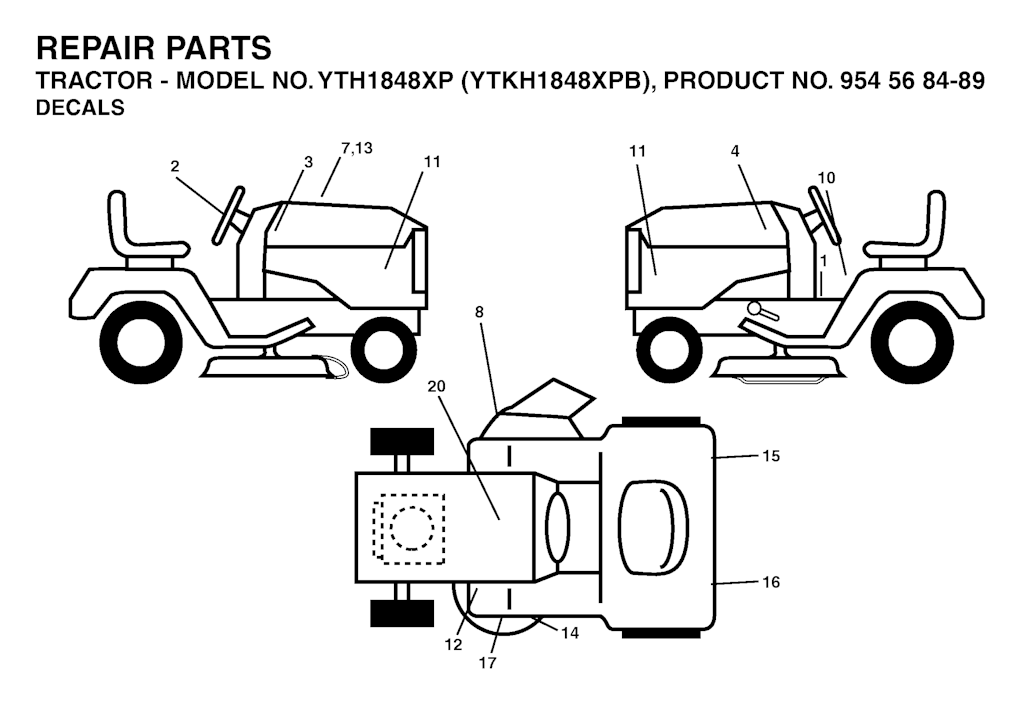 REPAIR PARTS
TRACTOR - MODEL NO. YTH1848XP (YTKH1848XPB), PRODUCT NO. 954 56 84-89
DECALS

2
3
7,13
11
11
4
10
1
8
20
15
16
12
17
14