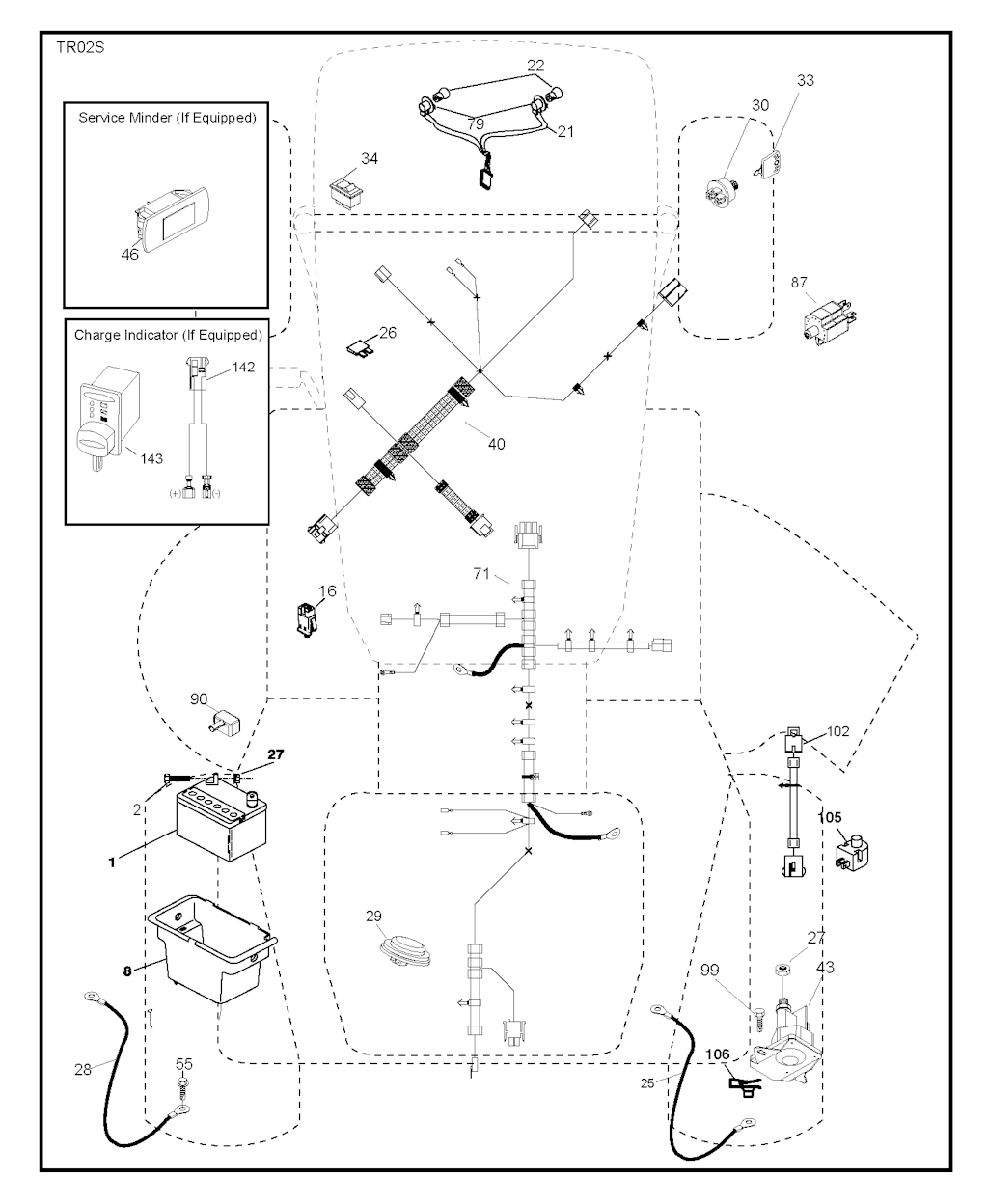 TR02S

Service Minder (If Equipped)

46

Charge Indicator (If Equipped)

142

143

(+) (-)

22

79

21

34

30

33

87

26

40

71

16

90

27

2

1

8

28

55

29

102

105

27

43

99

106

25