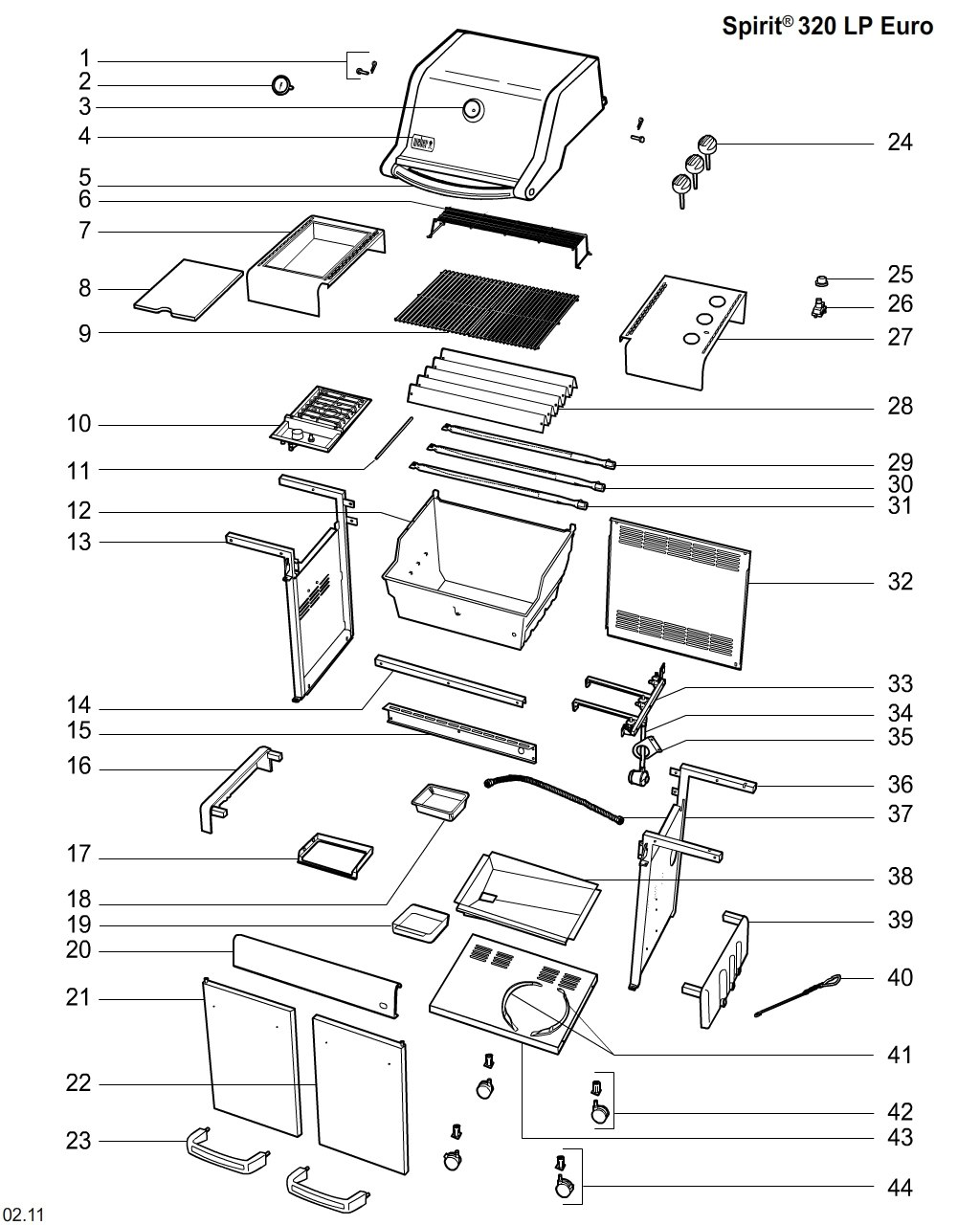 Spirit® 320 LP Euro

1
2
3
4
5
6
7
8
9
10
11
12
13
14
15
16
17
18
19
20
21
22
23

24
25
26
27
28
29
30
31
32
33
34
35
36
37
38
39
40
41
42
43
44

02.11