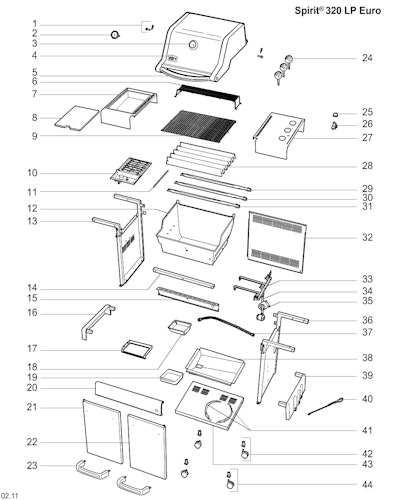 Spirit® 320 LP Euro

1
2
3
4
5
6
7
8
9
10
11
12
13
14
15
16
17
18
19
20
21
22
23

24
25
26
27
28
29
30
31
32
33
34
35
36
37
38
39
40
41
42
43
44

02.11